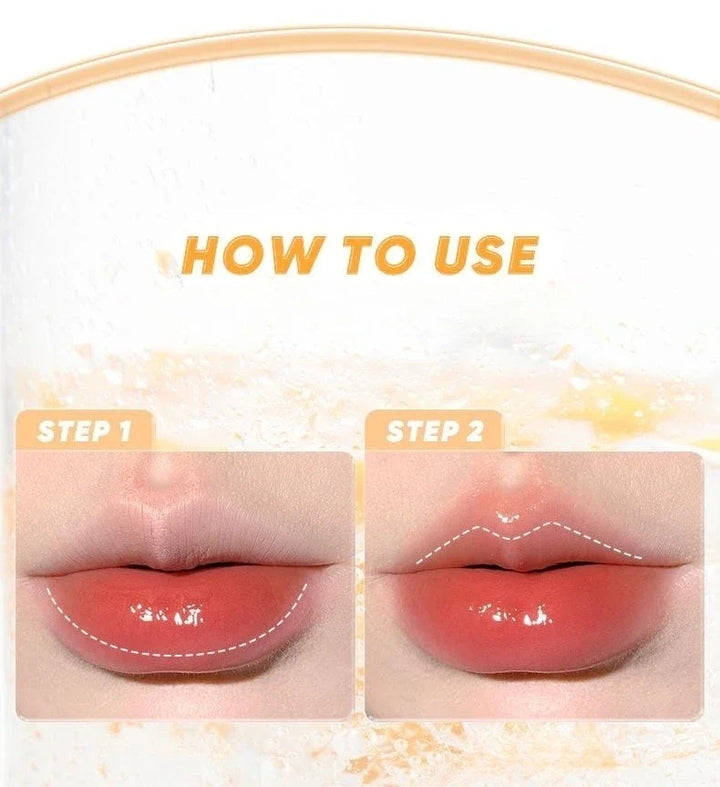 HOW TO USE

STEP 1

STEP 2