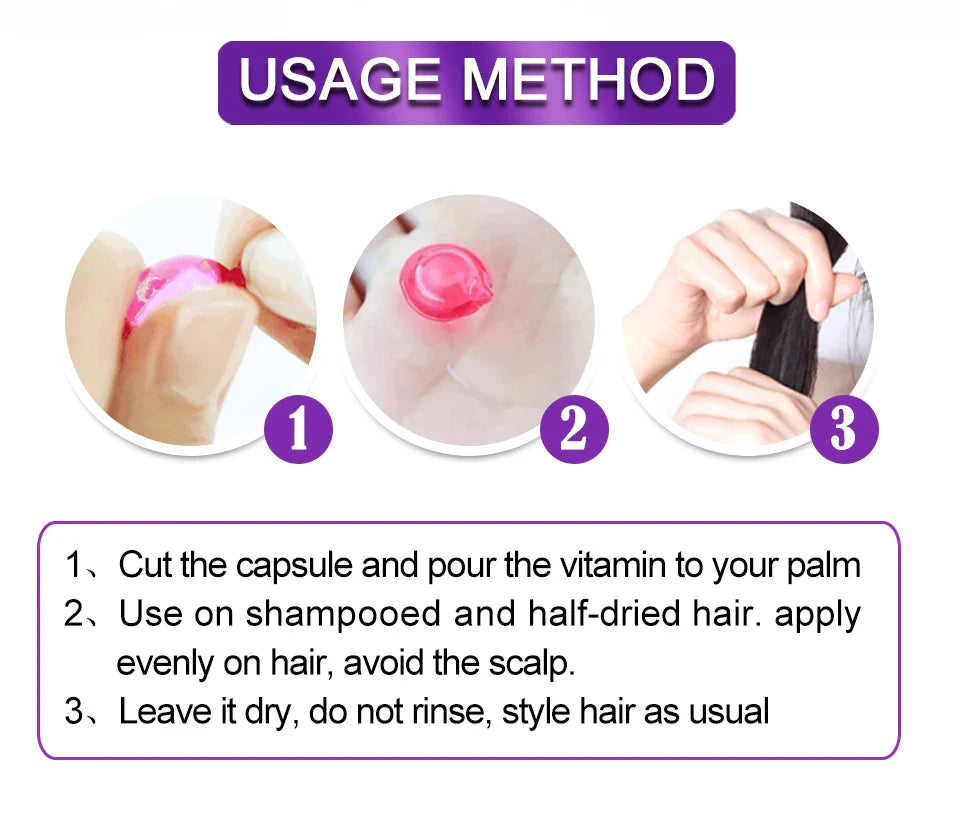 USAGE METHOD

1

2

3

1、Cut the capsule and pour the vitamin to your palm
2、Use on shampooed and half-dried hair. apply evenly on hair, avoid the scalp.
3、Leave it dry, do not rinse, style hair as usual