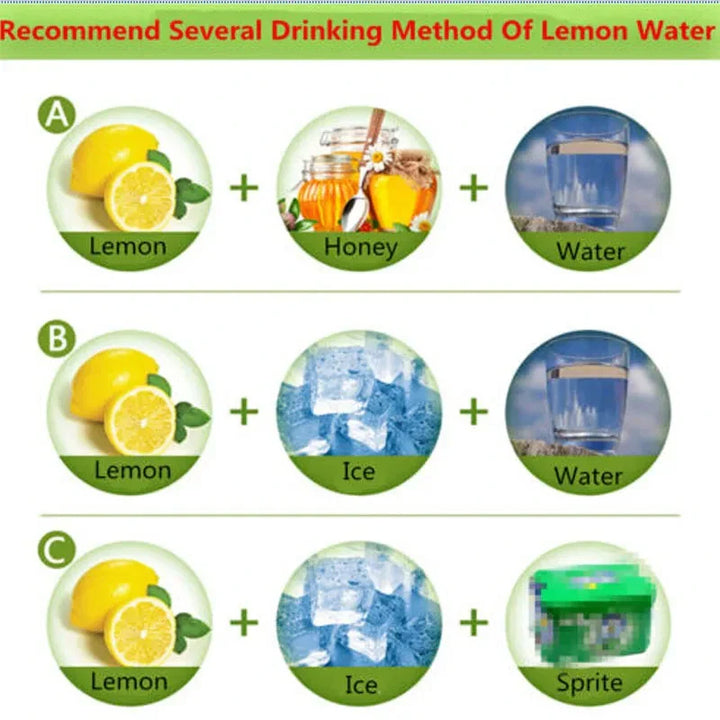 Recommend Several Drinking Method Of Lemon Water

A
Lemon + Honey + Water

B
Lemon + Ice + Water

C
Lemon + Ice + Sprite