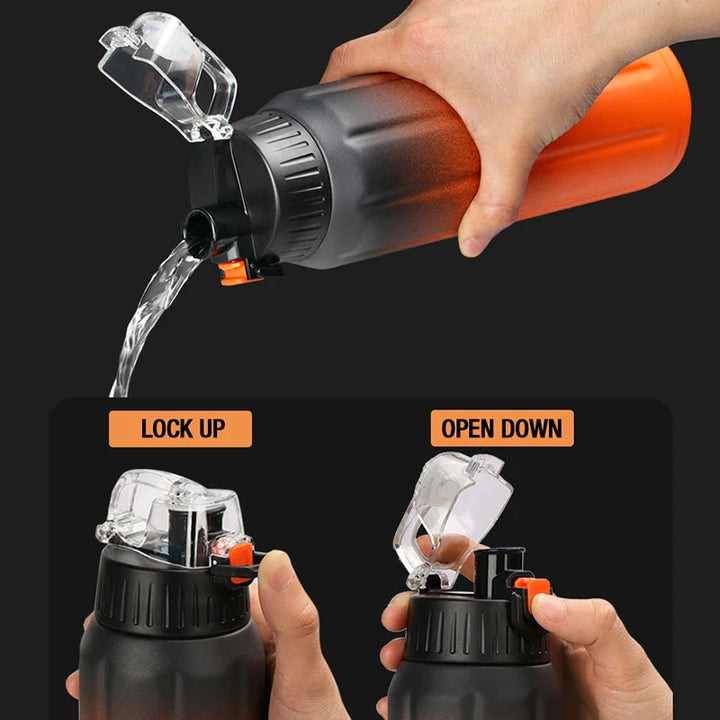 LOCK UP

OPEN DOWN