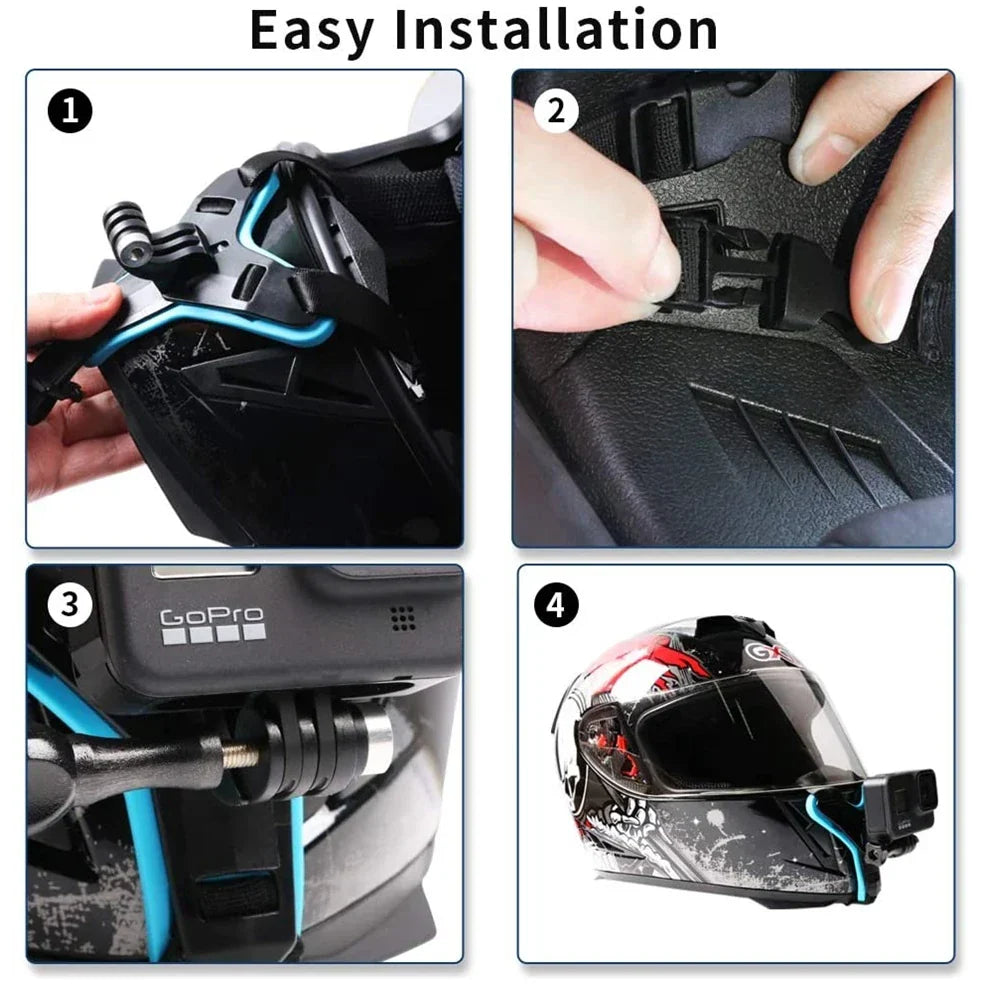 Easy Installation

1

2

3

GoPro

4