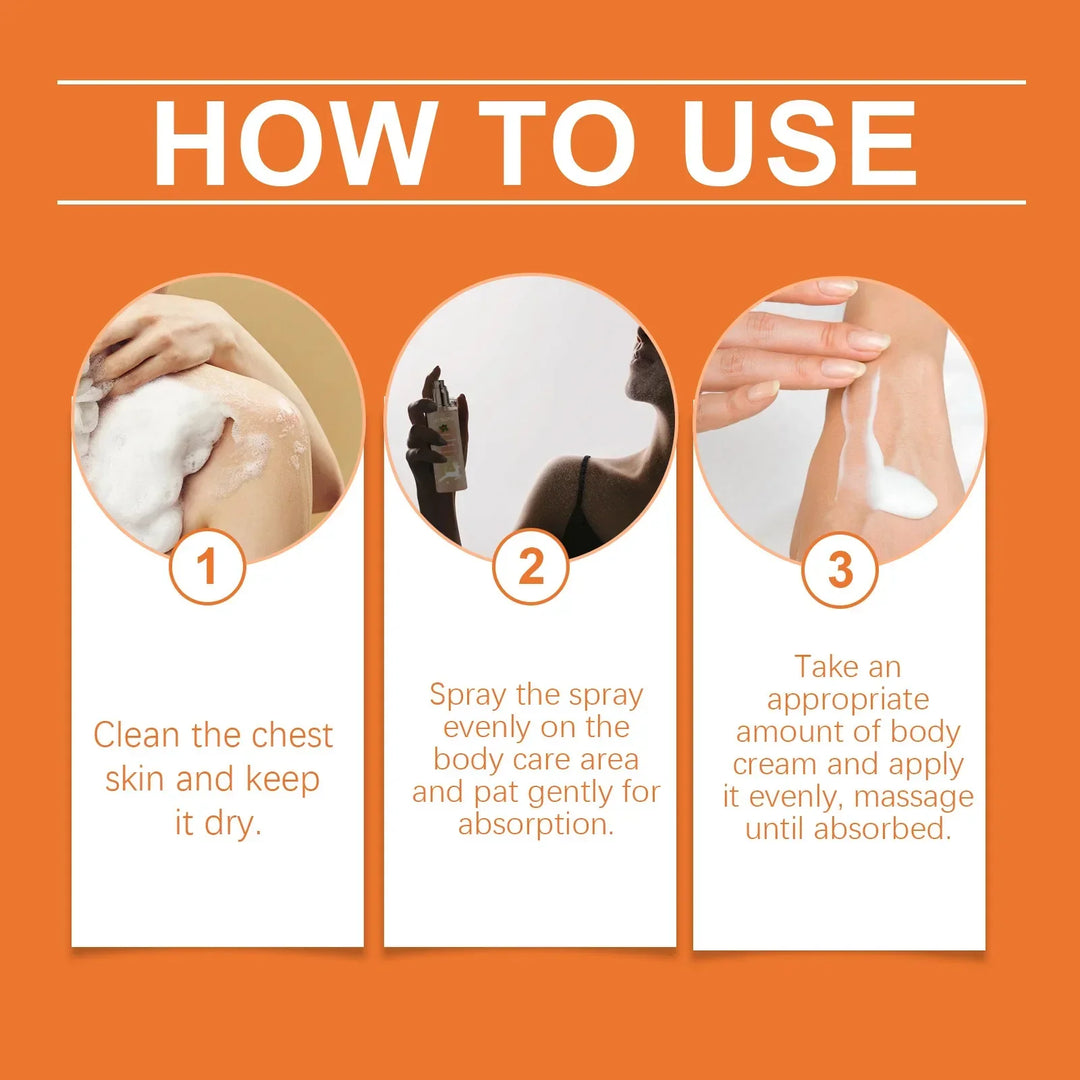 HOW TO USE

1

Clean the chest skin and keep it dry.

2

Spray the spray evenly on the body care area and pat gently for absorption.

3

Take an appropriate amount of body cream and apply it evenly, massage until absorbed.