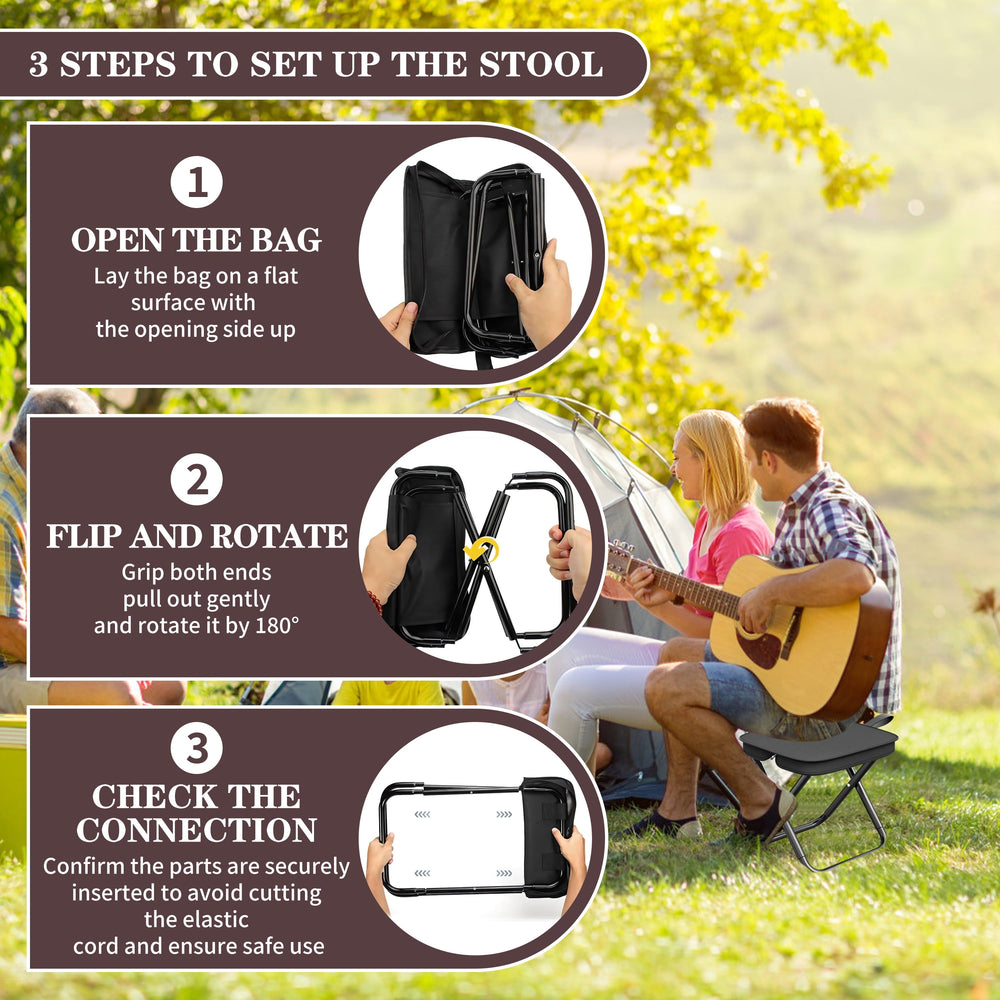 3 STEPS TO SET UP THE STOOL

1

OPEN THE BAG

Lay the bag on a flat surface with the opening side up

2

FLIP AND ROTATE

Grip both ends pull out gently and rotate it by 180°

3

CHECK THE CONNECTION

Confirm the parts are securely inserted to avoid cutting the elastic cord and ensure safe use