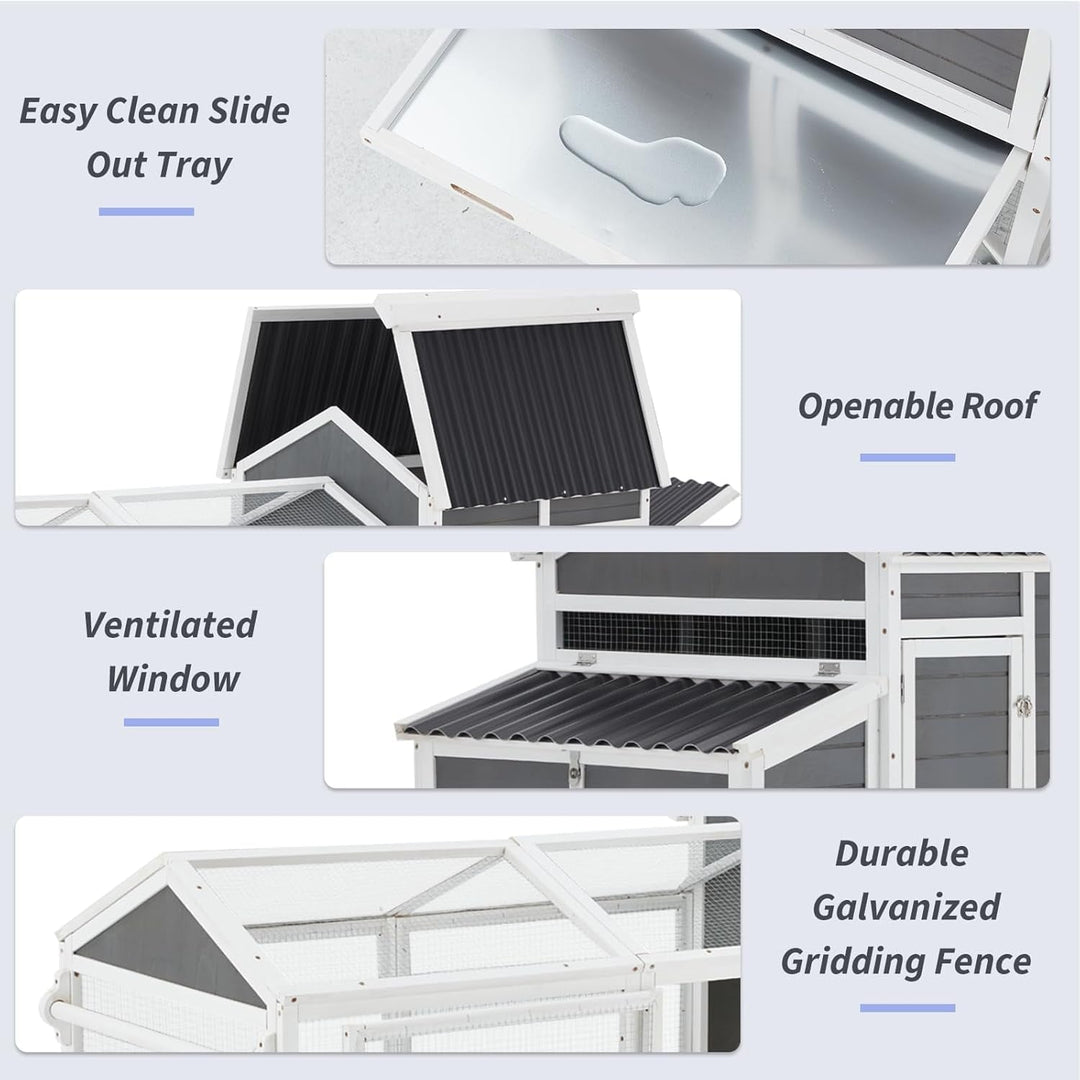 Easy Clean Slide Out Tray

Openable Roof

Ventilated Window

Durable Galvanized Gridding Fence