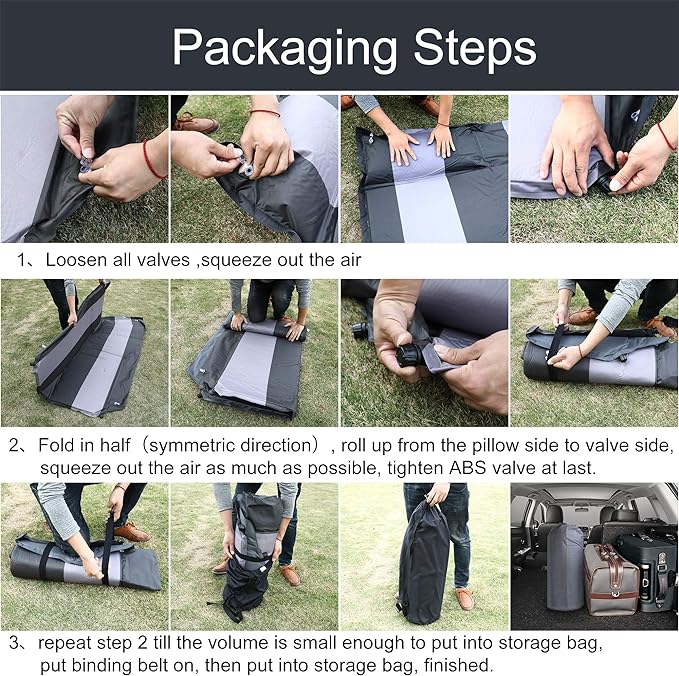 Packaging Steps

1、Loosen all valves ,squeeze out the air

2、Fold in half（symmetric direction）, roll up from the pillow side to valve side, squeeze out the air as much as possible, tighten ABS valve at last.

3、repeat step 2 till the volume is small enough to put into storage bag, put binding belt on, then put into storage bag, finished.