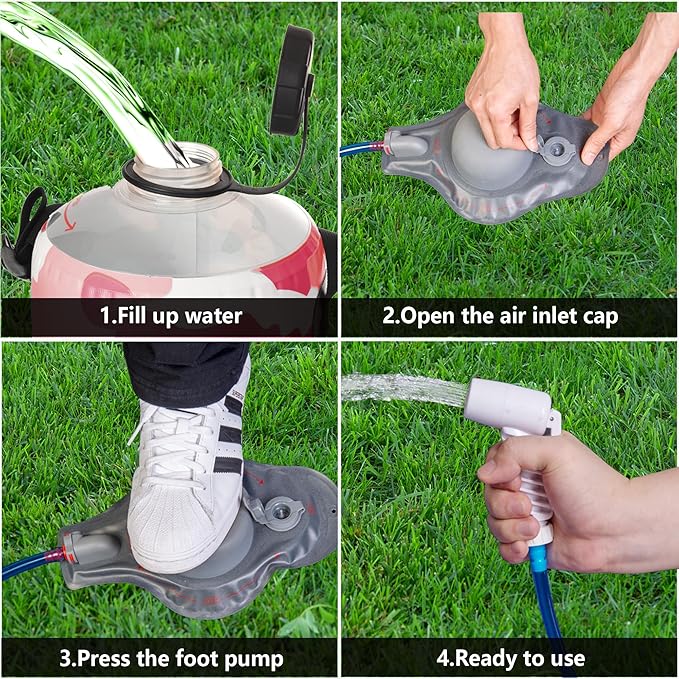 1.Fill up water

2.Open the air inlet cap

3.Press the foot pump

4.Ready to use