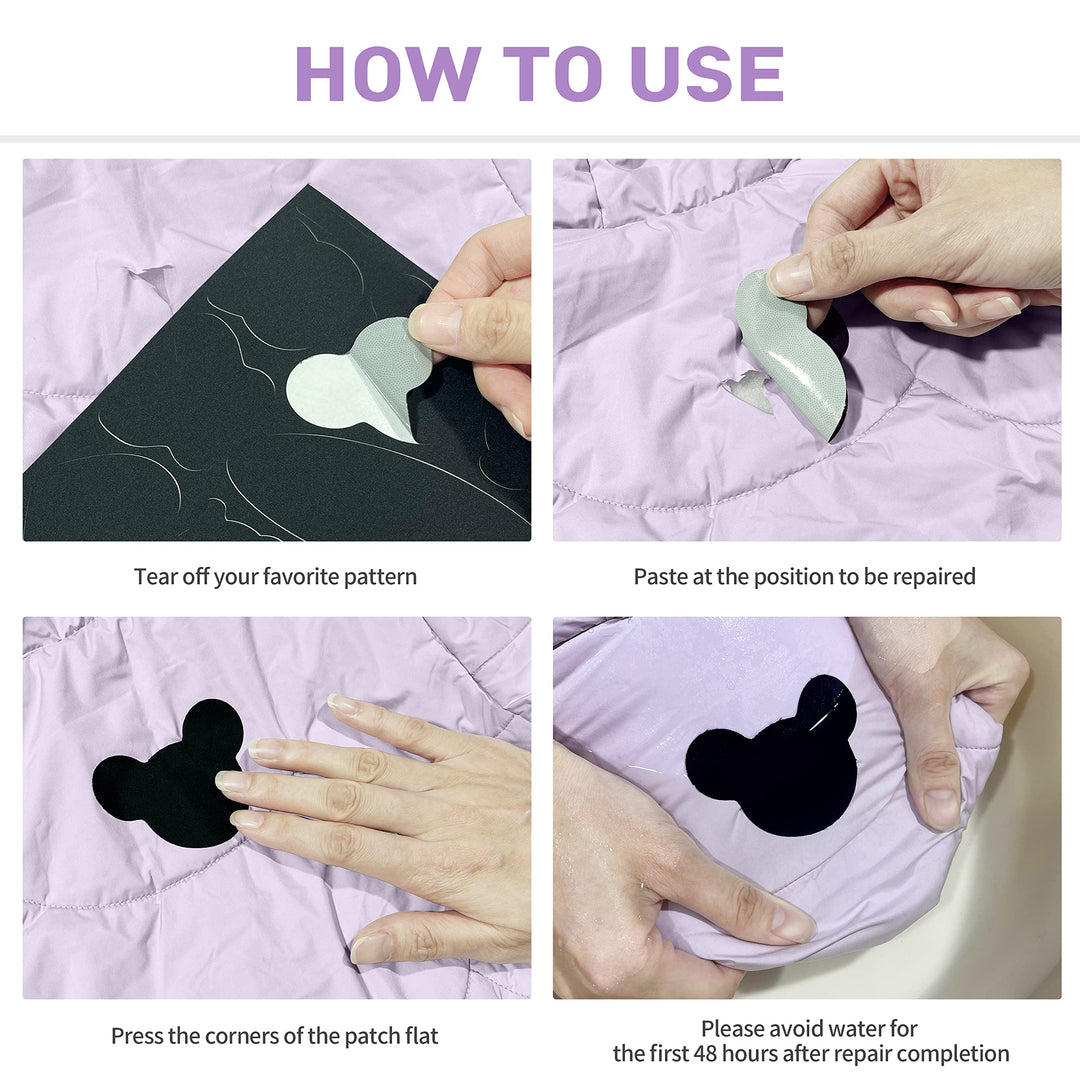 HOW TO USE

Tear off your favorite pattern

Paste at the position to be repaired

Press the corners of the patch flat

Please avoid water for the first 48 hours after repair completion