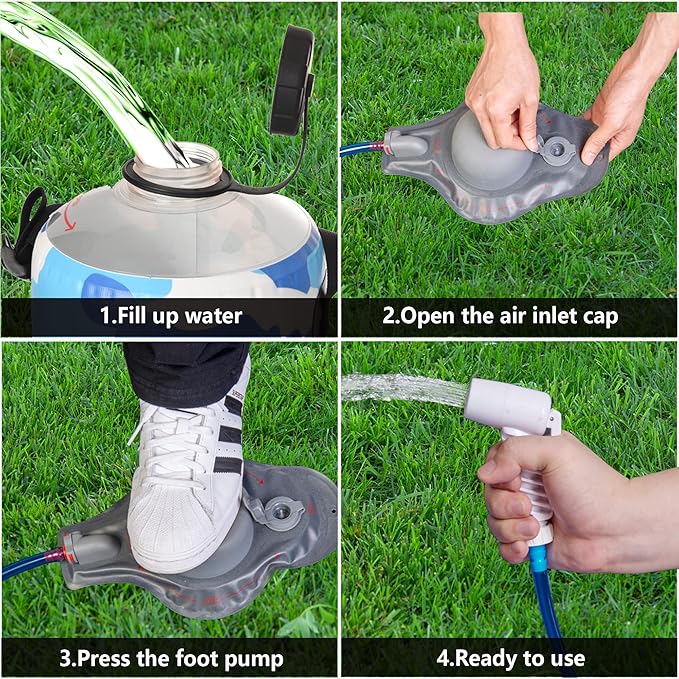 1.Fill up water

2.Open the air inlet cap

3.Press the foot pump

4.Ready to use