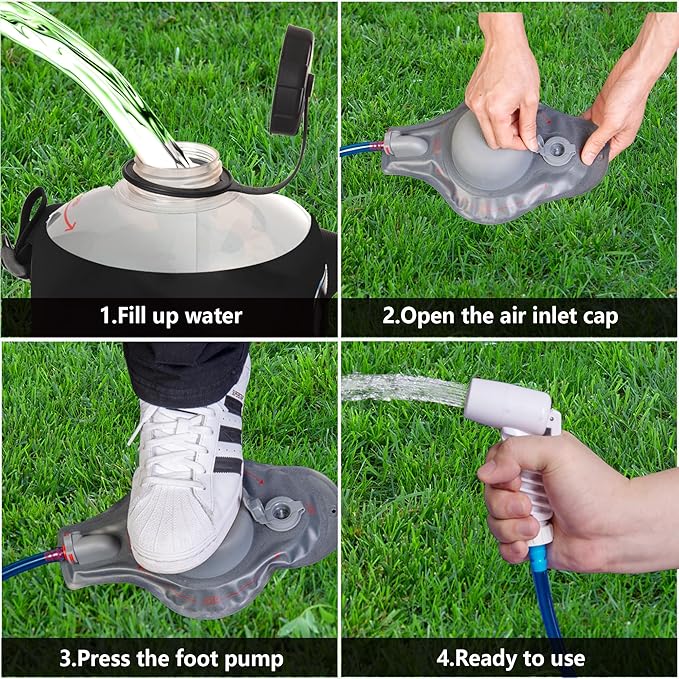 1.Fill up water

2.Open the air inlet cap

3.Press the foot pump

4.Ready to use