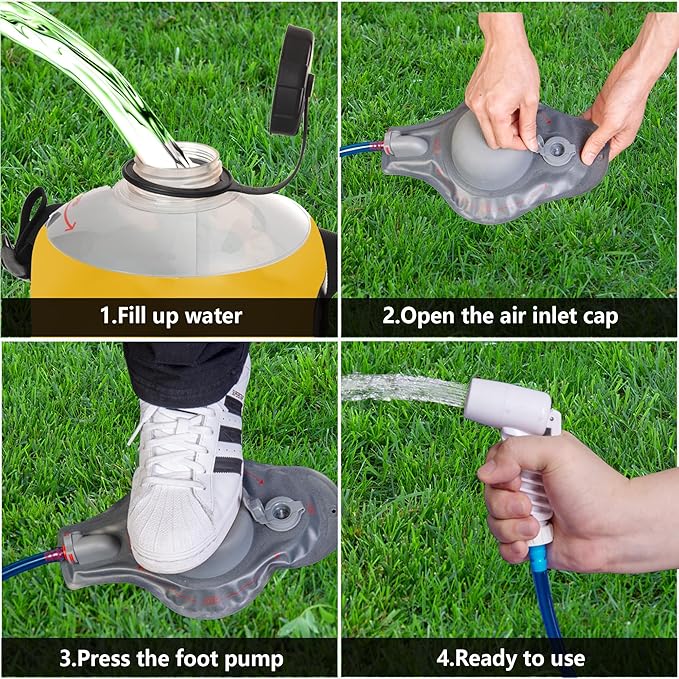 1.Fill up water

2.Open the air inlet cap

3.Press the foot pump

4.Ready to use