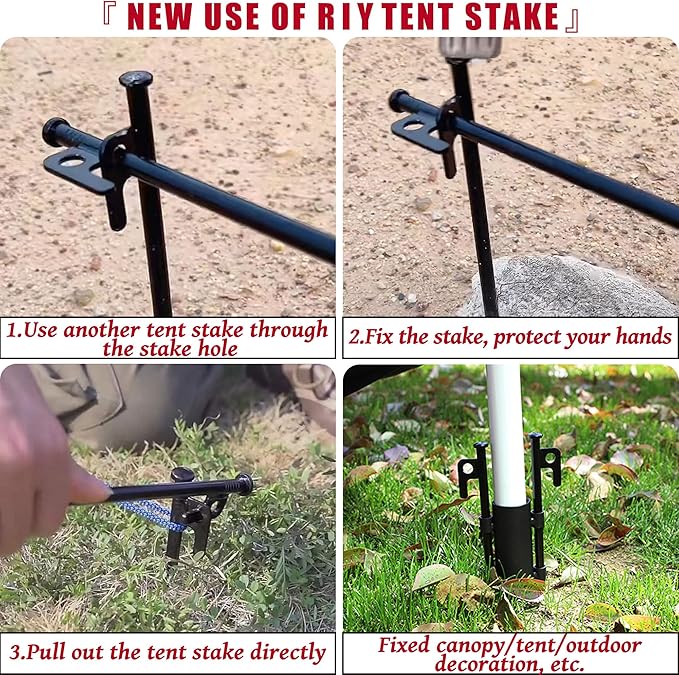 『 NEW USE OF RIY TENT STAKE 』

1.Use another tent stake through the stake hole

2.Fix the stake, protect your hands

3.Pull out the tent stake directly

Fixed canopy/tent/outdoor decoration, etc.