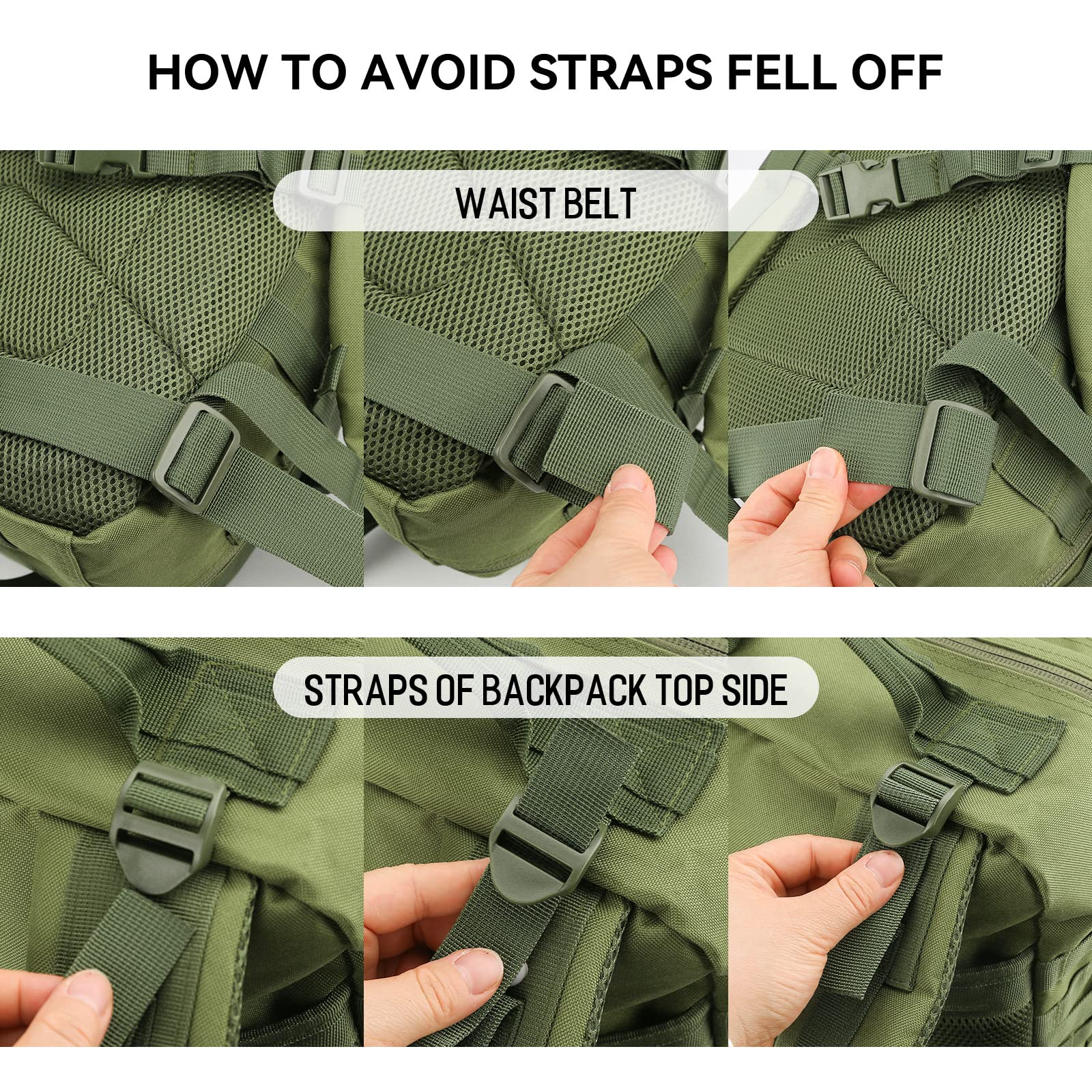 HOW TO AVOID STRAPS FELL OFF

WAIST BELT

STRAPS OF BACKPACK TOP SIDE