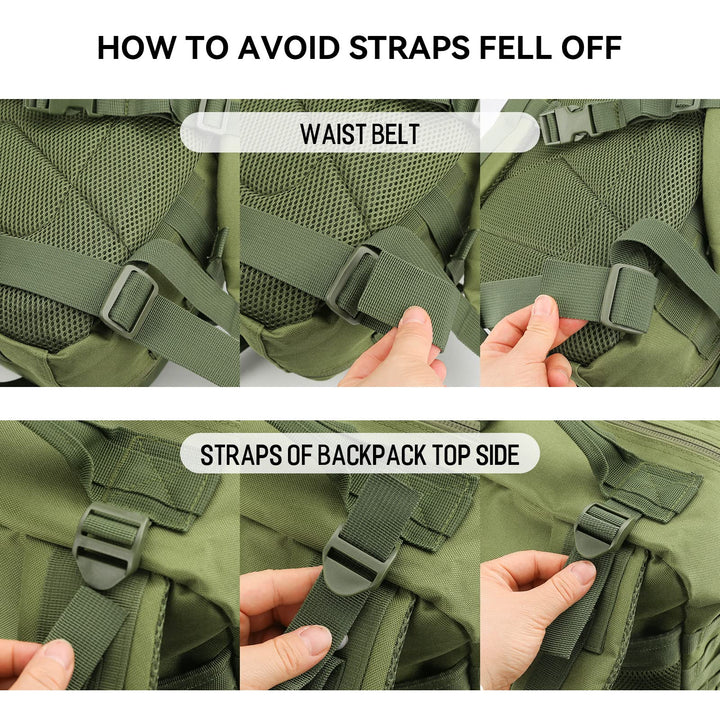 HOW TO AVOID STRAPS FELL OFF

WAIST BELT

STRAPS OF BACKPACK TOP SIDE