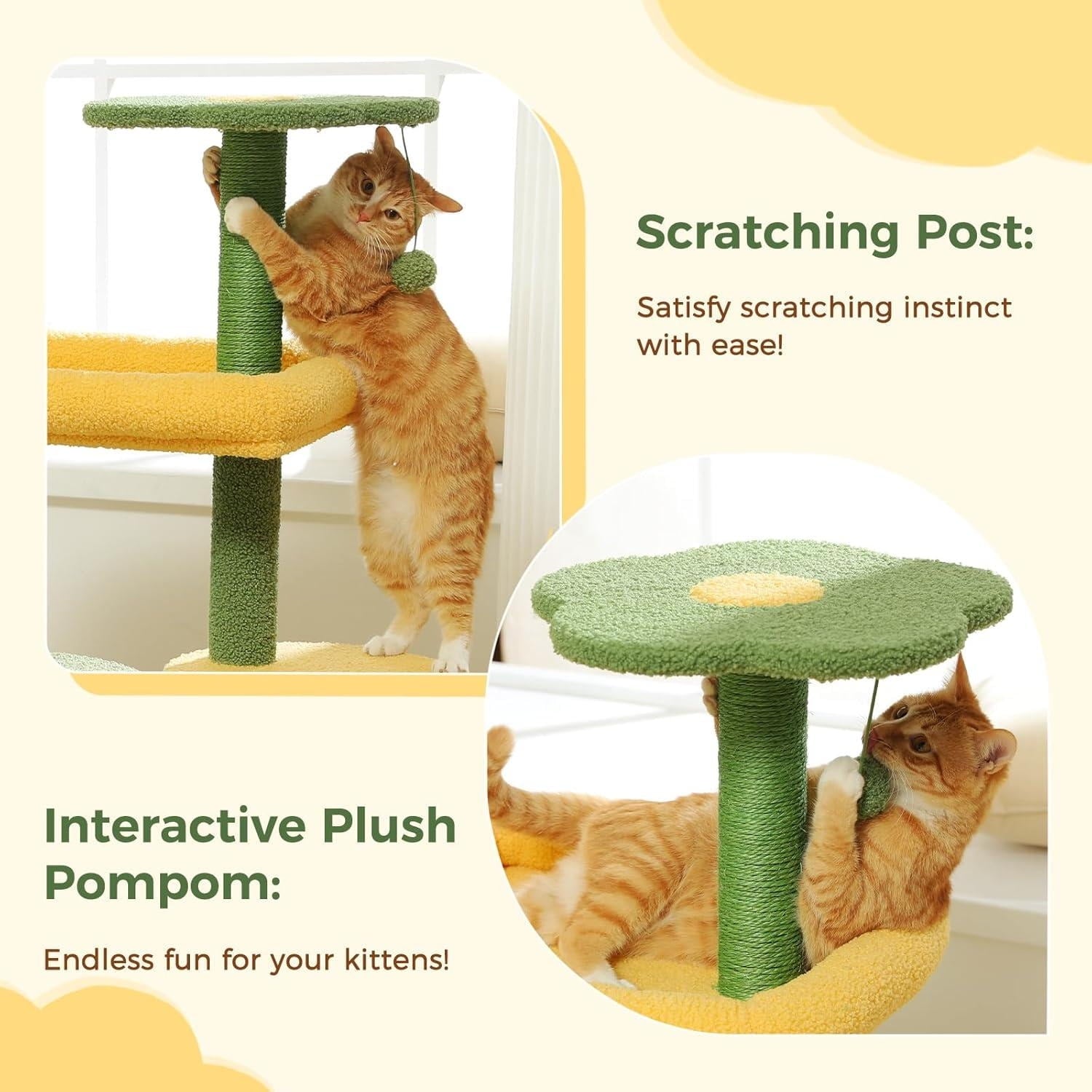 Scratching Post:

Satisfy scratching instinct with ease!

Interactive Plush Pompom:

Endless fun for your kittens!