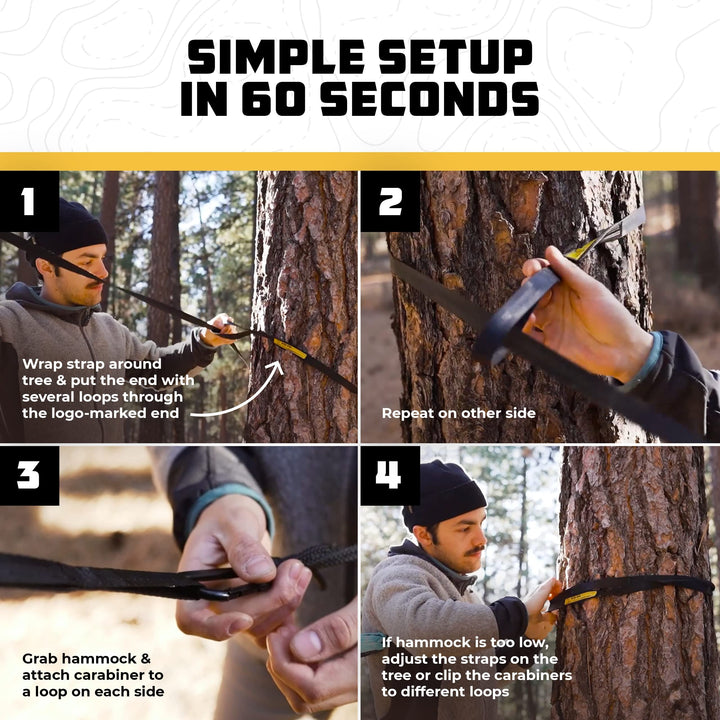 SIMPLE SETUP IN 60 SECONDS

1

Wrap strap around tree & put the end with several loops through the logo-marked end

2

Repeat on other side

3

Grab hammock & attach carabiner to a loop on each side

4

If hammock is too low, adjust the straps on the tree or clip the carabiners to different loops