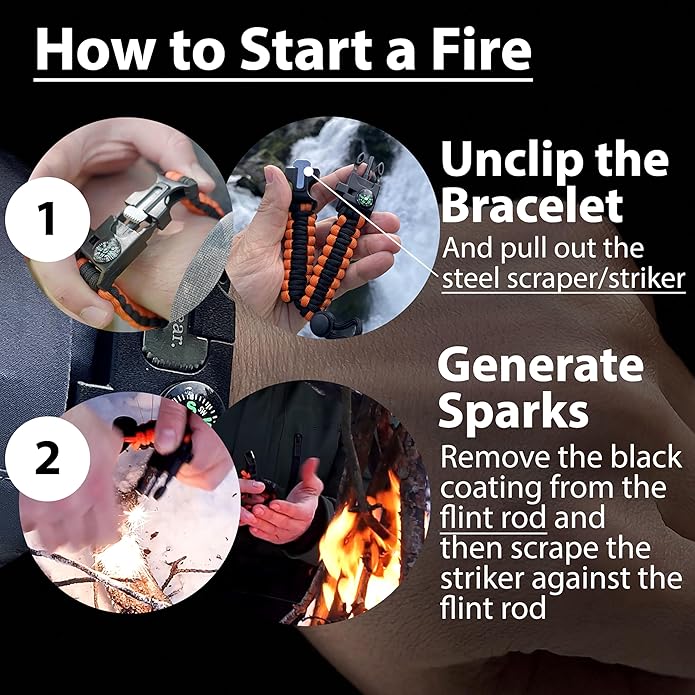 How to Start a Fire

1

Unclip the Bracelet

And pull out the steel scraper/striker

2

Generate Sparks

Remove the black coating from the flint rod and then scrape the striker against the flint rod