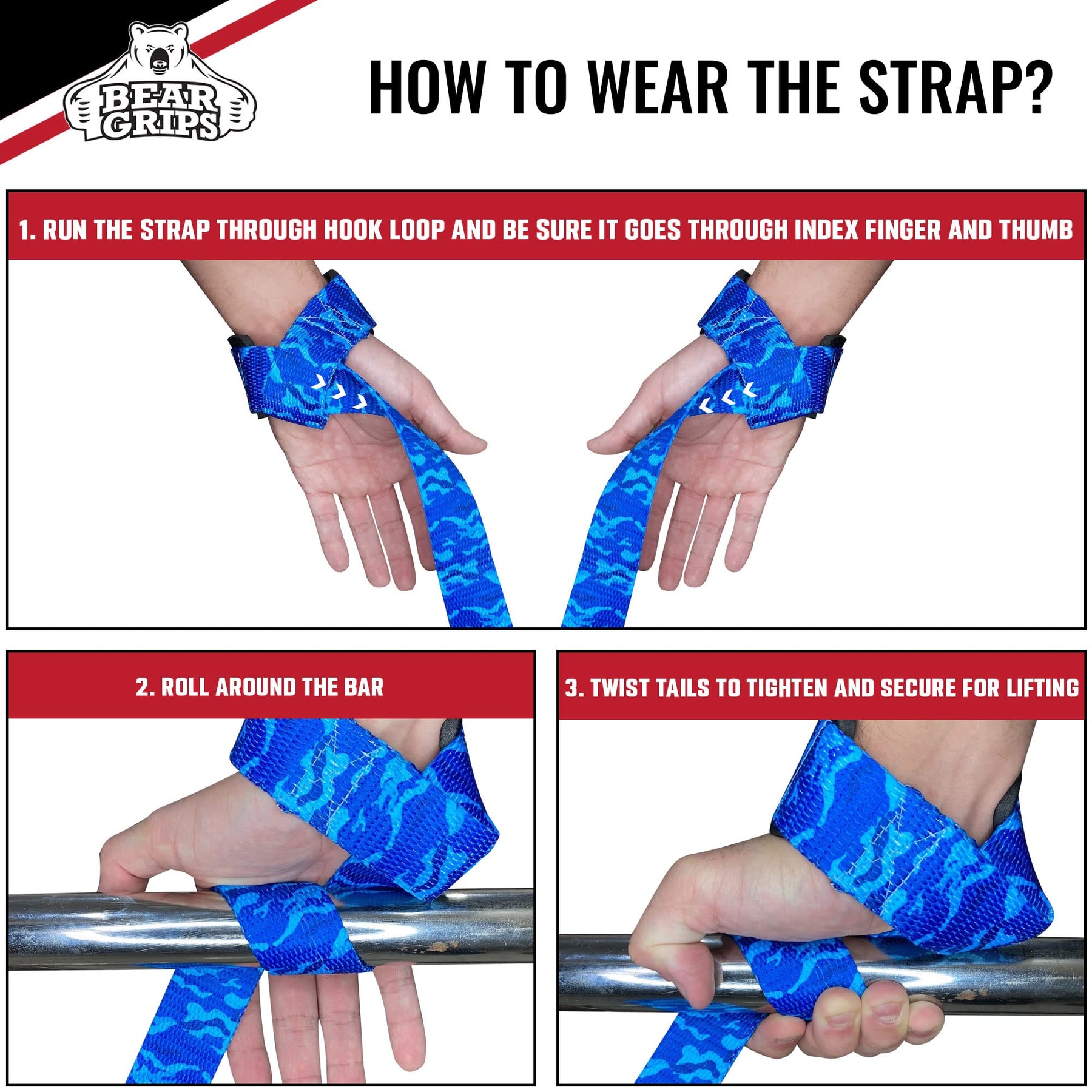 BEAR GRIPS

HOW TO WEAR THE STRAP?

1. RUN THE STRAP THROUGH HOOK LOOP AND BE SURE IT GOES THROUGH INDEX FINGER AND THUMB

2. ROLL AROUND THE BAR

3. TWIST TAILS TO TIGHTEN AND SECURE FOR LIFTING