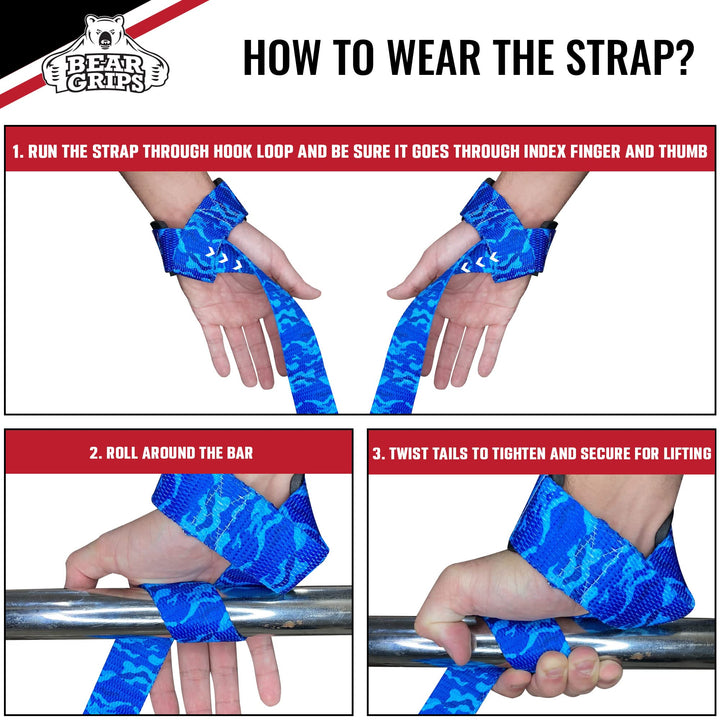 BEAR GRIPS

HOW TO WEAR THE STRAP?

1. RUN THE STRAP THROUGH HOOK LOOP AND BE SURE IT GOES THROUGH INDEX FINGER AND THUMB

2. ROLL AROUND THE BAR

3. TWIST TAILS TO TIGHTEN AND SECURE FOR LIFTING