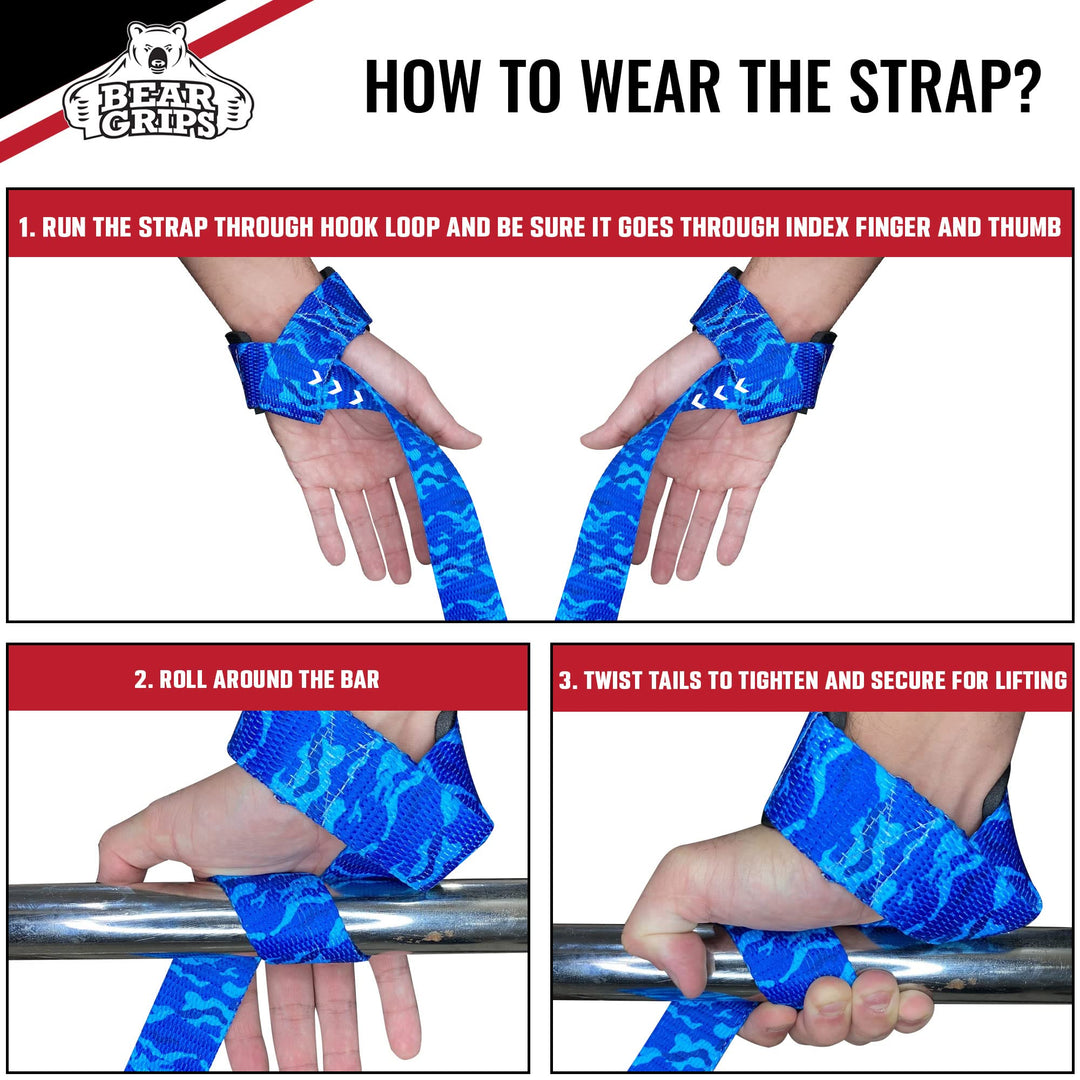 BEAR GRIPS

HOW TO WEAR THE STRAP?

1. RUN THE STRAP THROUGH HOOK LOOP AND BE SURE IT GOES THROUGH INDEX FINGER AND THUMB

2. ROLL AROUND THE BAR

3. TWIST TAILS TO TIGHTEN AND SECURE FOR LIFTING