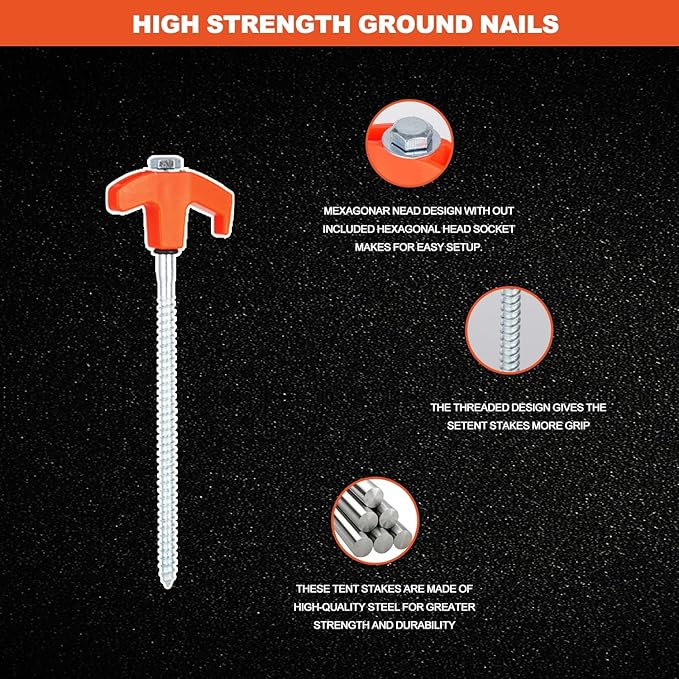 HIGH STRENGTH GROUND NAILS

MEXAGONAR NEAD DESIGN WITH OUT INCLUDED HEXAGONAL HEAD SOCKET MAKES FOR EASY SETUP.

THE THREADED DESIGN GIVES THE SETENT STAKES MORE GRIP

THESE TENT STAKES ARE MADE OF HIGH-QUALITY STEEL FOR GREATER STRENGTH AND DURABILITY