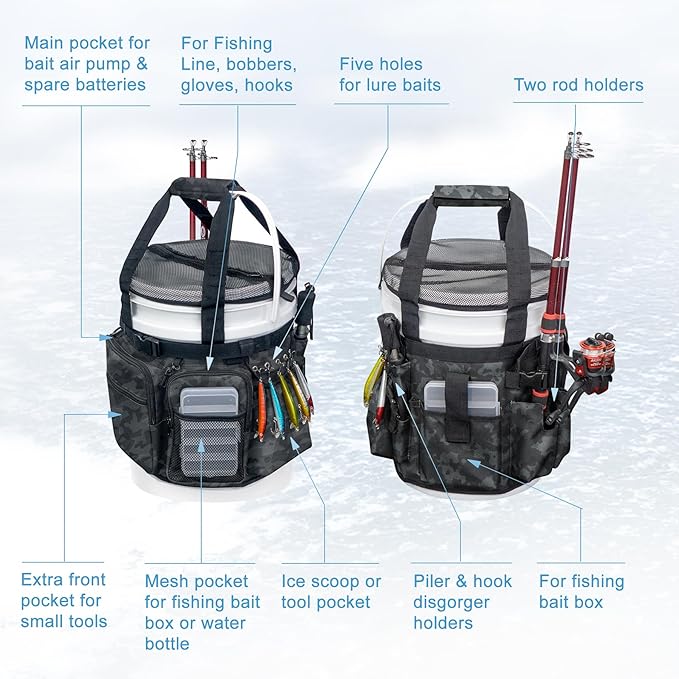 Main pocket for bait air pump & spare batteries

For Fishing Line, bobbers, gloves, hooks

Five holes for lure baits

Two rod holders

Extra front pocket for small tools

Mesh pocket for fishing bait box or water bottle

Ice scoop or tool pocket

Piler & hook disgorger holders

For fishing bait box