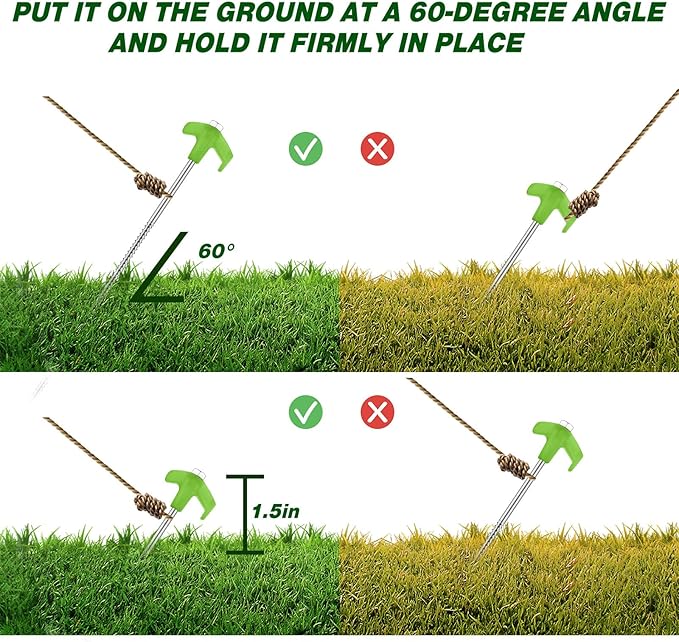 PUT IT ON THE GROUND AT A 60-DEGREE ANGLE AND HOLD IT FIRMLY IN PLACE

60°

1.5in