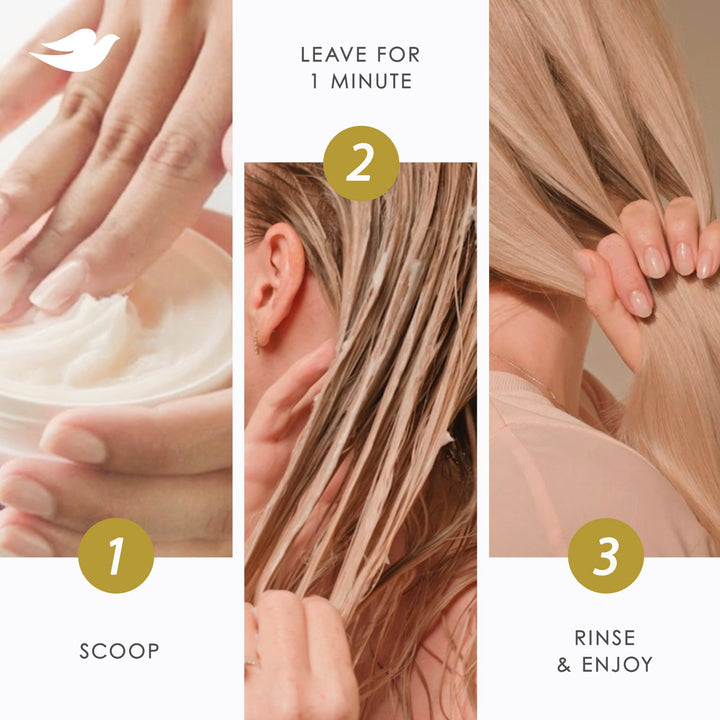 1

SCOOP

LEAVE FOR 1 MINUTE

2

3

RINSE & ENJOY