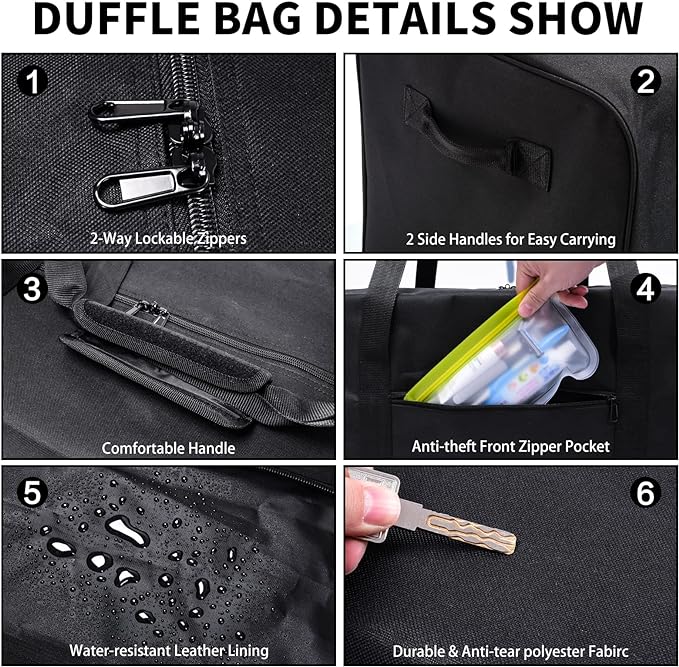 DUFFLE BAG DETAILS SHOW

1

2-Way Lockable Zippers

2

2 Side Handles for Easy Carrying

3

Comfortable Handle

4

Anti-theft Front Zipper Pocket

5

Water-resistant Leather Lining

6

Durable & Anti-tear polyester Fabirc