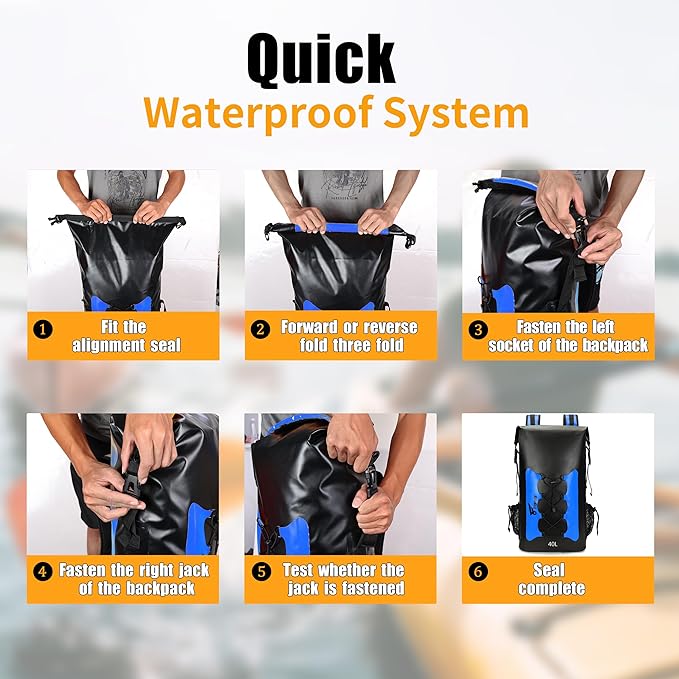 Quick
Waterproof System

1 Fit the alignment seal

2 Forward or reverse fold three fold

3 Fasten the left socket of the backpack

4 Fasten the right jack of the backpack

5 Test whether the jack is fastened

40L

6 Seal complete