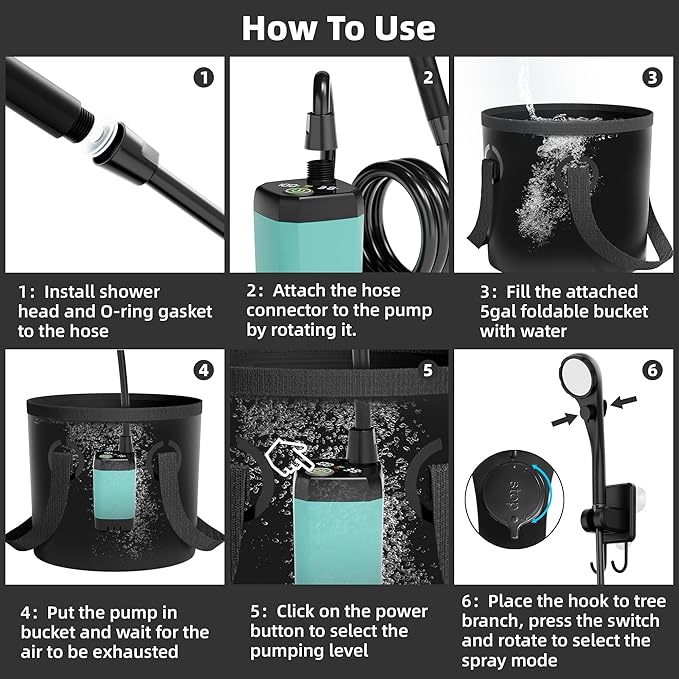 How To Use

1

1: Install shower head and O-ring gasket to the hose

2

2: Attach the hose connector to the pump by rotating it.

3

3: Fill the attached 5gal foldable bucket with water

4

4: Put the pump in bucket and wait for the air to be exhausted

5

5: Click on the power button to select the pumping level

6

stop

6: Place the hook to tree branch, press the switch and rotate to select the spray mode