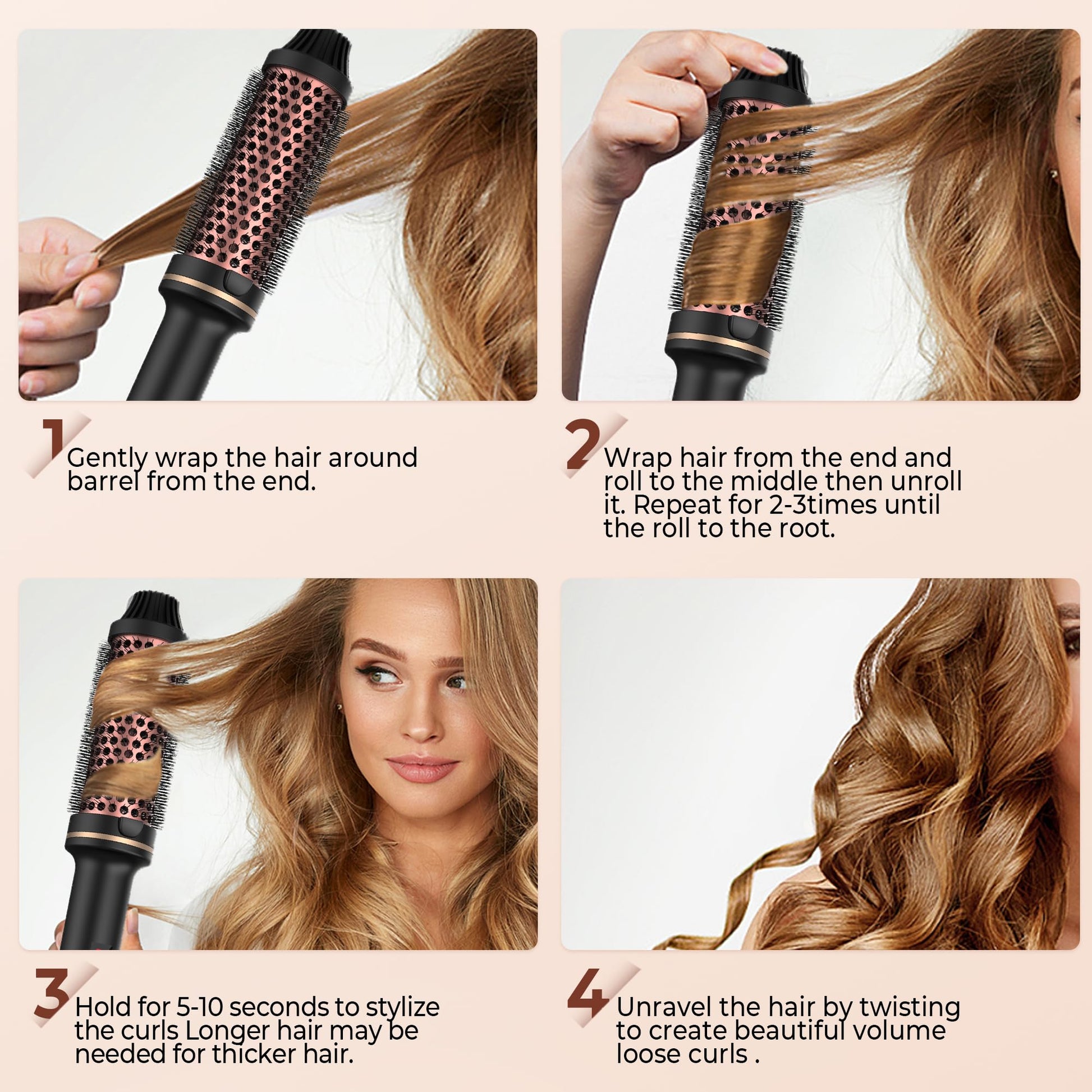 1 Gently wrap the hair around barrel from the end.

2 Wrap hair from the end and roll to the middle then unroll it. Repeat for 2-3times until the roll to the root.

3 Hold for 5-10 seconds to stylize the curls Longer hair may be needed for thicker hair.

4 Unravel the hair by twisting to create beautiful volume loose curls .