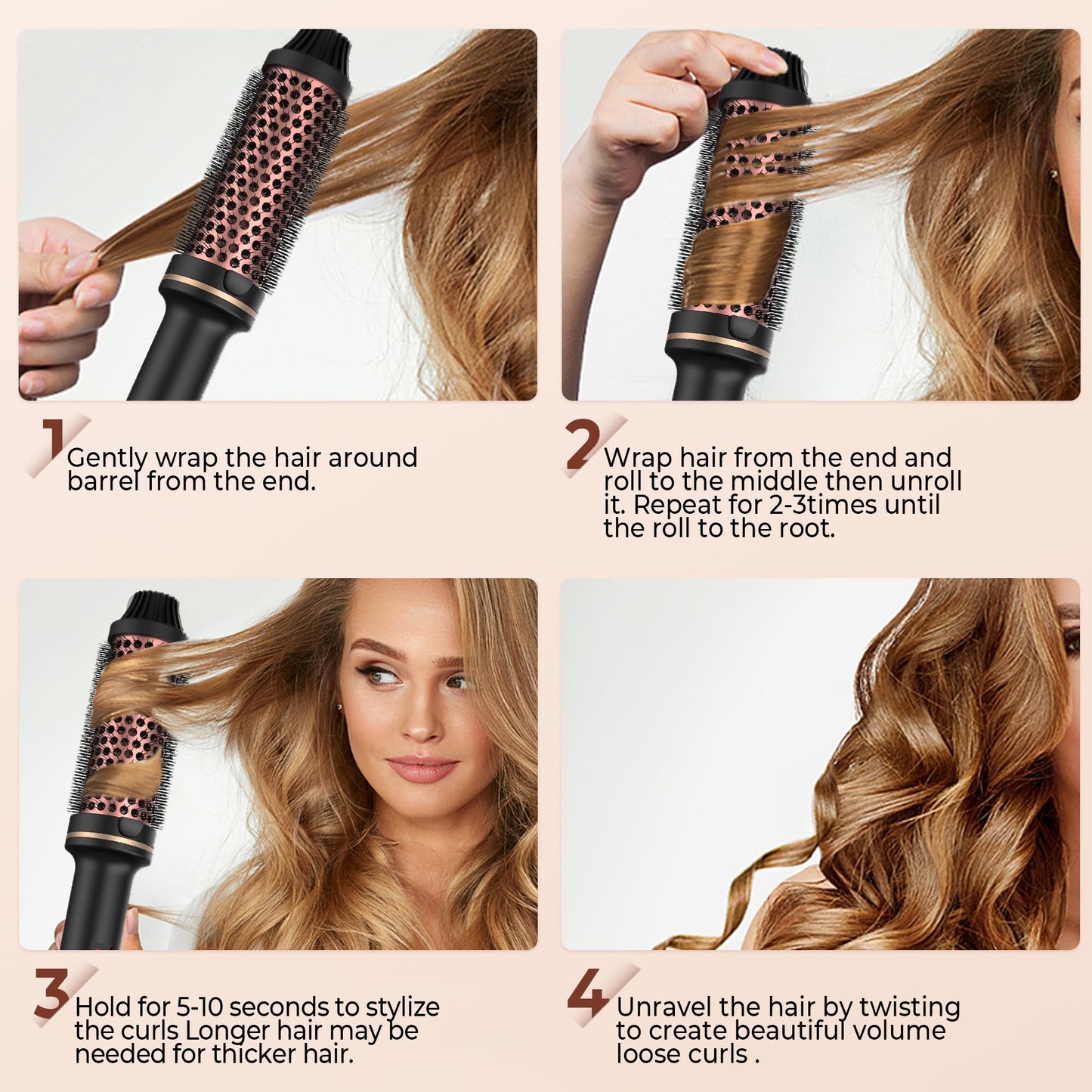 1 Gently wrap the hair around barrel from the end.

2 Wrap hair from the end and roll to the middle then unroll it. Repeat for 2-3times until the roll to the root.

3 Hold for 5-10 seconds to stylize the curls Longer hair may be needed for thicker hair.

4 Unravel the hair by twisting to create beautiful volume loose curls .