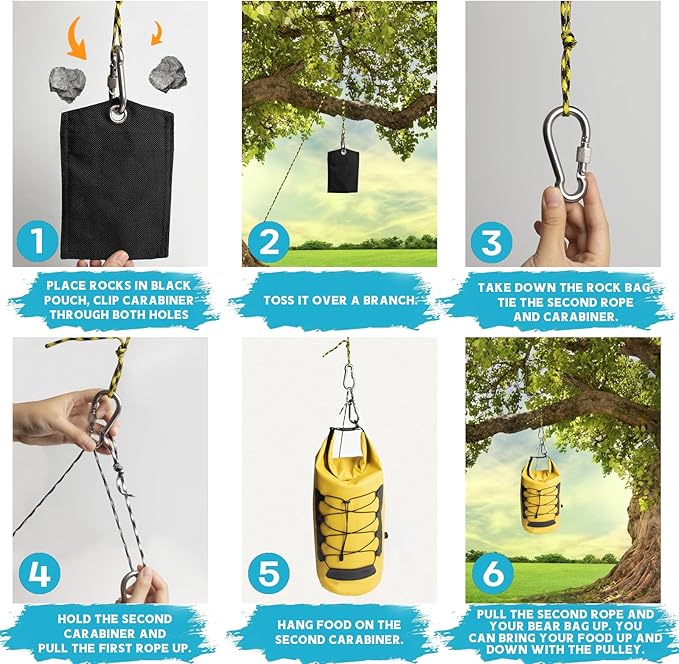 1

PLACE ROCKS IN BLACK POUCH, CLIP CARABINER THROUGH BOTH HOLES

2

TOSS IT OVER A BRANCH.

3

TAKE DOWN THE ROCK BAG, TIE THE SECOND ROPE AND CARABINER.

4

HOLD THE SECOND CARABINER AND PULL THE FIRST ROPE UP.

5

HANG FOOD ON THE SECOND CARABINER.

6

PULL THE SECOND ROPE AND YOUR BEAR BAG UP. YOU CAN BRING YOUR FOOD UP AND DOWN WITH THE PULLEY.