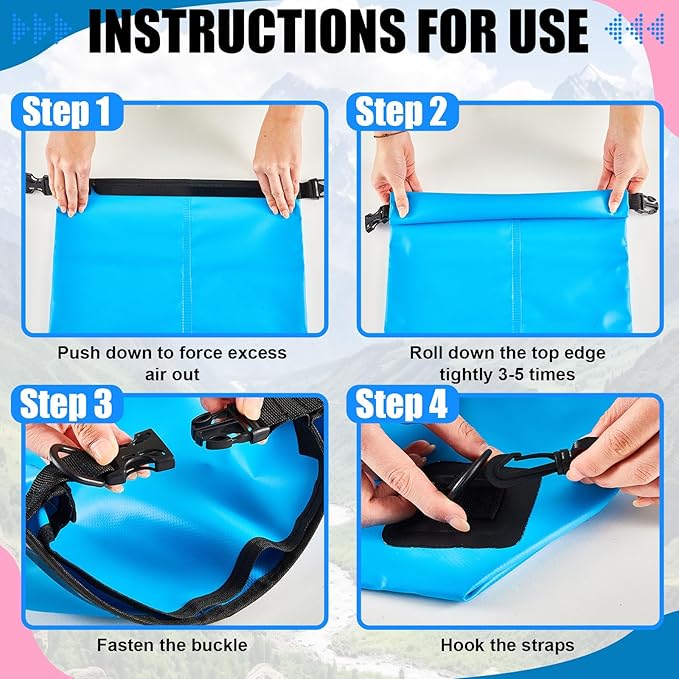 INSTRUCTIONS FOR USE

Step 1

Push down to force excess air out

Step 2

Roll down the top edge tightly 3-5 times

Step 3

Fasten the buckle

Step 4

Hook the straps