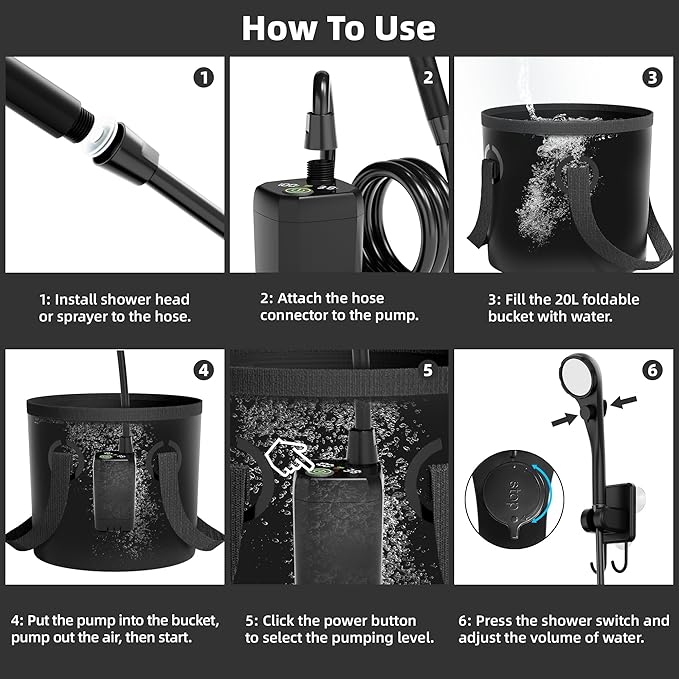 How To Use

1

2

3

1: Install shower head or sprayer to the hose.

2: Attach the hose connector to the pump.

3: Fill the 20L foldable bucket with water.

4

5

6

stop

4: Put the pump into the bucket, pump out the air, then start.

5: Click the power button to select the pumping level.

6: Press the shower switch and adjust the volume of water.