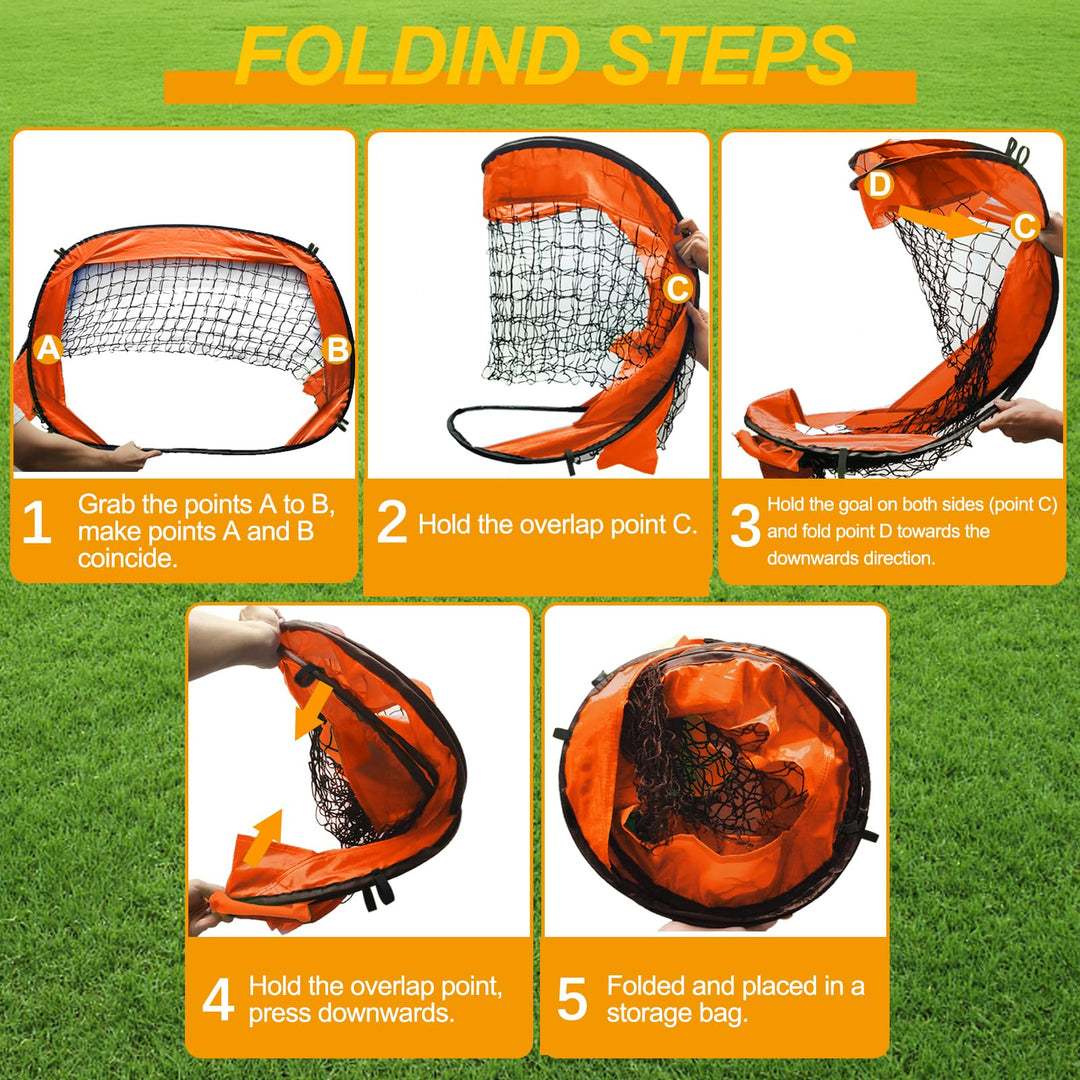 FOLDIND STEPS

A

B

1 Grab the points A to B, make points A and B coincide.

C

2 Hold the overlap point C.

D

C

3 Hold the goal on both sides (point C) and fold point D towards the downwards direction.

4 Hold the overlap point, press downwards.

5 Folded and placed in a storage bag.