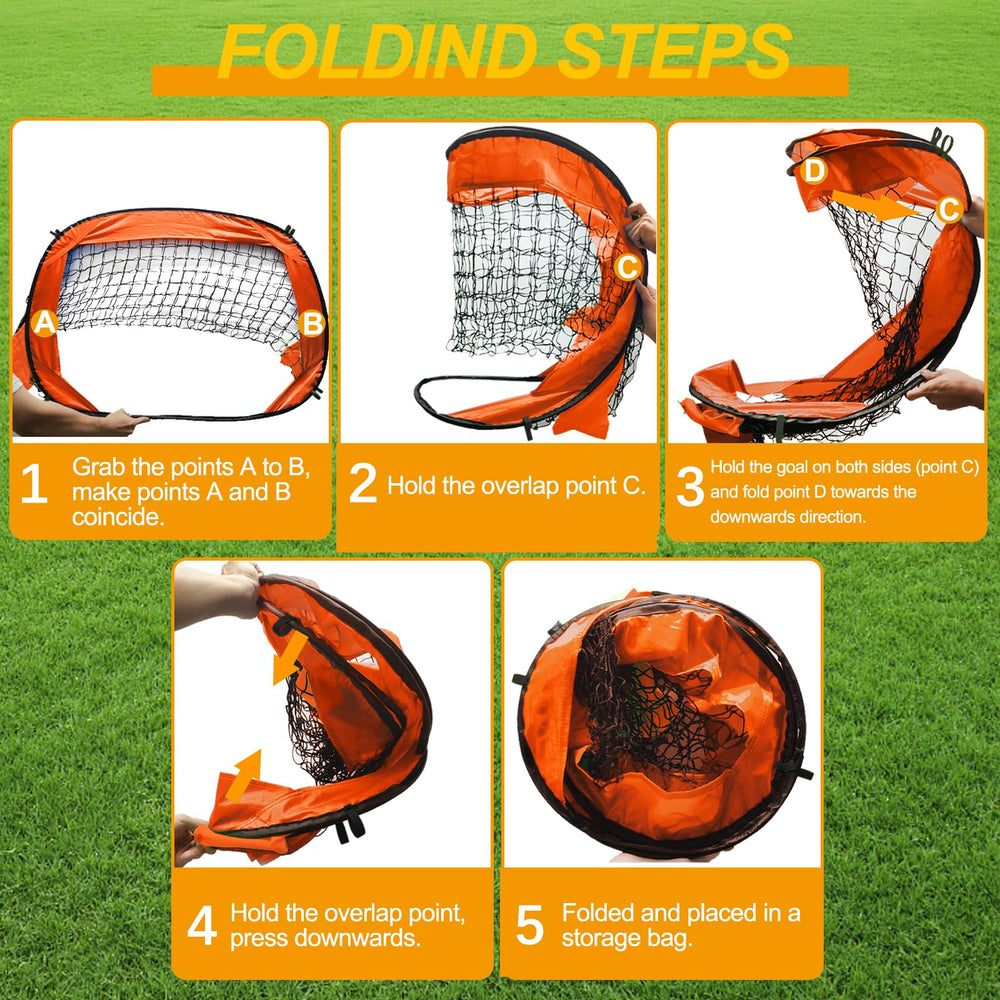 FOLDIND STEPS

A

B

1 Grab the points A to B, make points A and B coincide.

C

2 Hold the overlap point C.

D

C

3 Hold the goal on both sides (point C) and fold point D towards the downwards direction.

4 Hold the overlap point, press downwards.

5 Folded and placed in a storage bag.