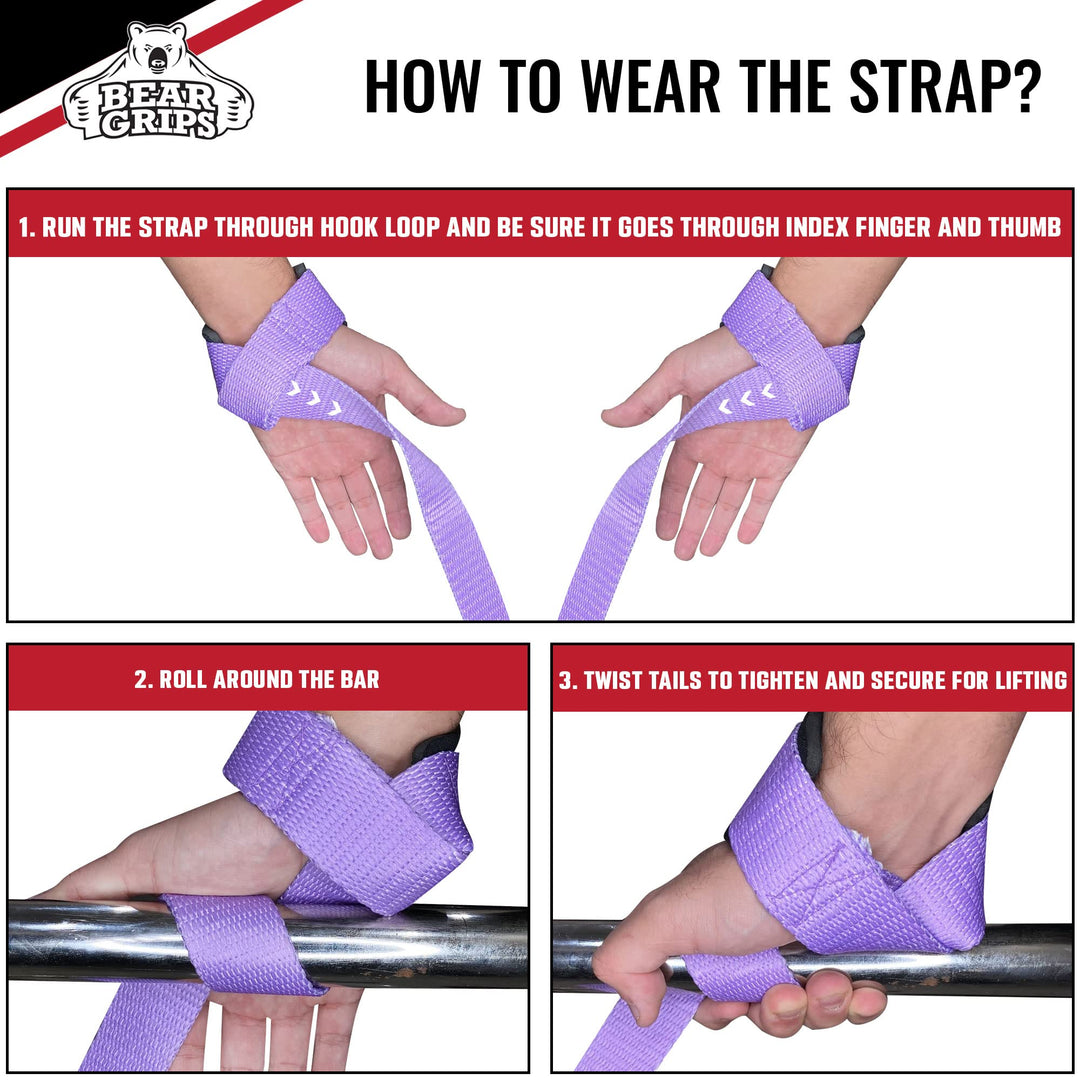 BEAR GRIPS

HOW TO WEAR THE STRAP?

1. RUN THE STRAP THROUGH HOOK LOOP AND BE SURE IT GOES THROUGH INDEX FINGER AND THUMB

2. ROLL AROUND THE BAR

3. TWIST TAILS TO TIGHTEN AND SECURE FOR LIFTING