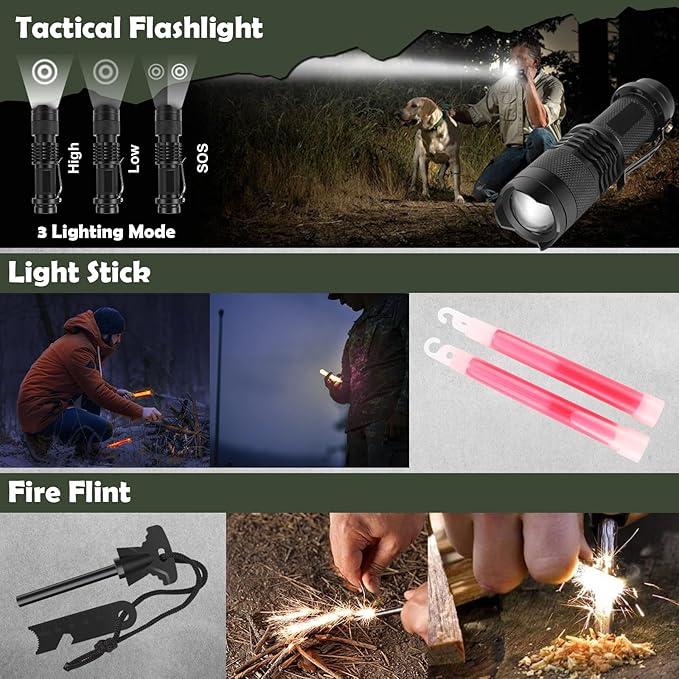 Tactical Flashlight

High

Low

SOS

3 Lighting Mode

Light Stick

Fire Flint