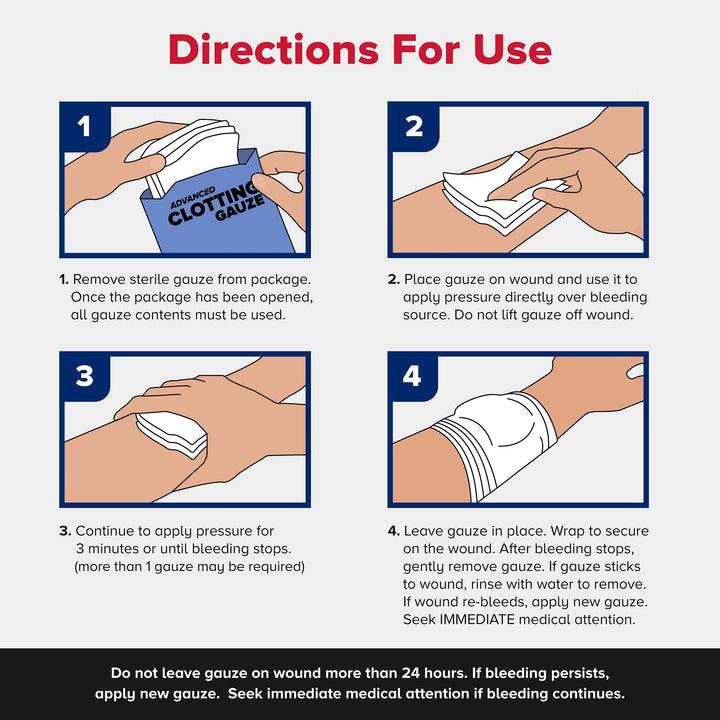 Directions For Use

1

ADVANCED
CLOTTING
GAUZE

1. Remove sterile gauze from package. Once the package has been opened, all gauze contents must be used.

2

2. Place gauze on wound and use it to apply pressure directly over bleeding source. Do not lift gauze off wound.

3

3. Continue to apply pressure for 3 minutes or until bleeding stops. (more than 1 gauze may be required)

4

4. Leave gauze in place. Wrap to secure on the wound. After bleeding stops, gently remove gauze. If gauze sticks to wound, rinse with water to remove. If wound re-bleeds, apply new gauze. Seek IMMEDIATE medical attention.

Do not leave gauze on wound more than 24 hours. If bleeding persists, apply new gauze. Seek immediate medical attention if bleeding continues.