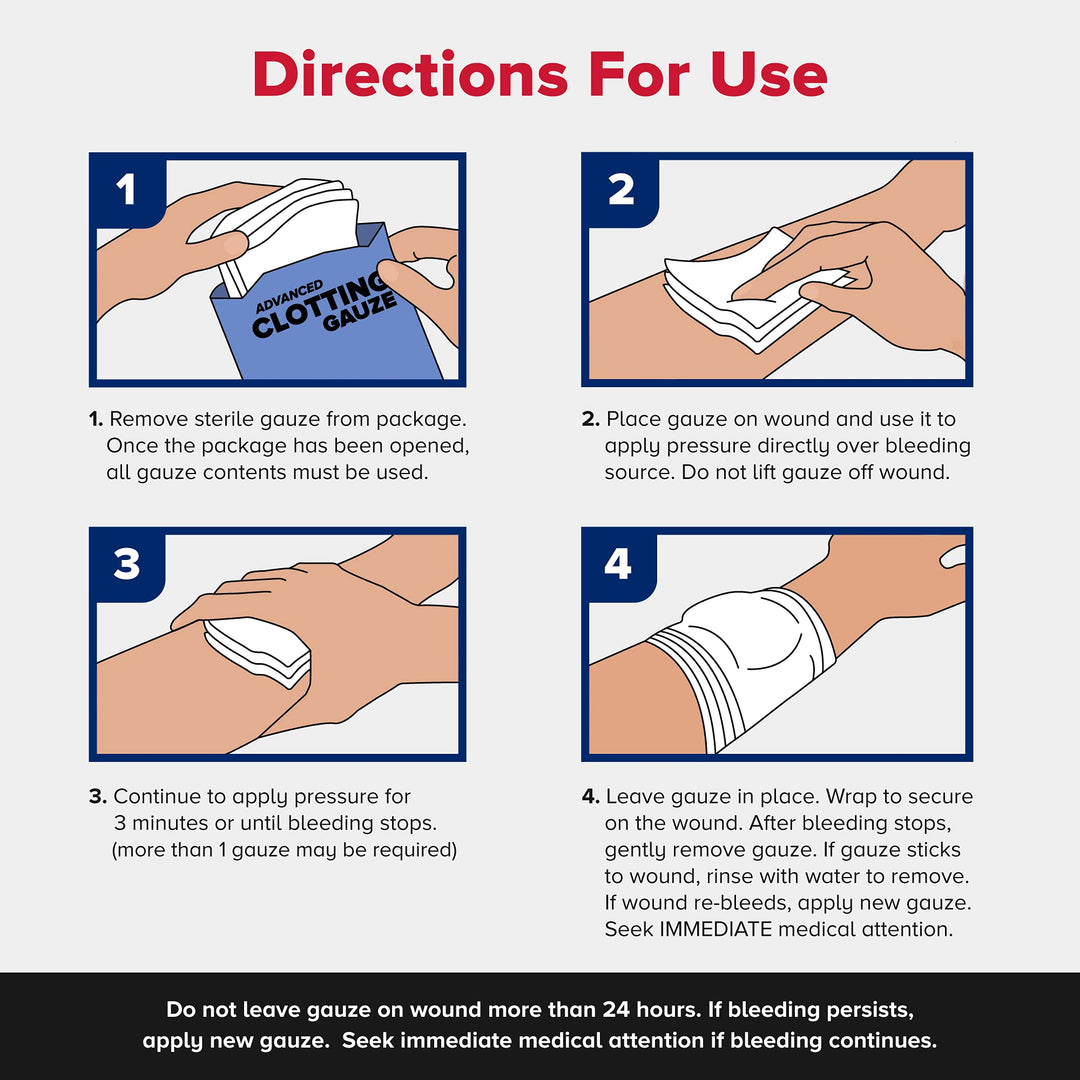 Directions For Use

1

ADVANCED CLOTTING GAUZE

1. Remove sterile gauze from package. Once the package has been opened, all gauze contents must be used.

2

2. Place gauze on wound and use it to apply pressure directly over bleeding source. Do not lift gauze off wound.

3

3. Continue to apply pressure for 3 minutes or until bleeding stops. (more than 1 gauze may be required)

4

4. Leave gauze in place. Wrap to secure on the wound. After bleeding stops, gently remove gauze. If gauze sticks to wound, rinse with water to remove. If wound re-bleeds, apply new gauze. Seek IMMEDIATE medical attention.

Do not leave gauze on wound more than 24 hours. If bleeding persists, apply new gauze. Seek immediate medical attention if bleeding continues.