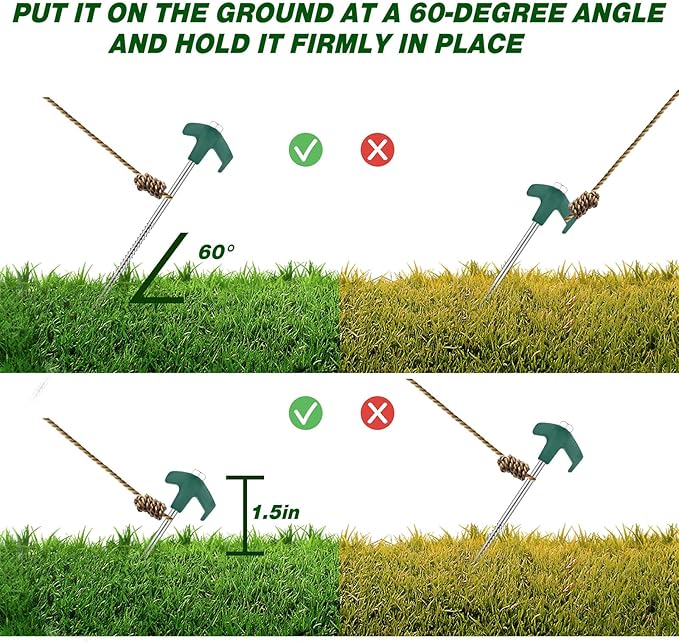 PUT IT ON THE GROUND AT A 60-DEGREE ANGLE AND HOLD IT FIRMLY IN PLACE

60°

1.5in