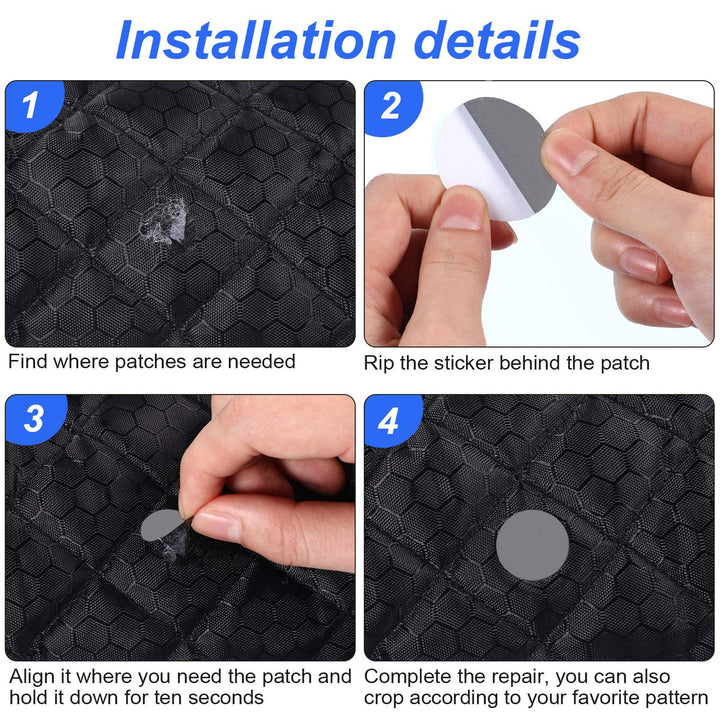 Installation details

1

Find where patches are needed

2

Rip the sticker behind the patch

3

Align it where you need the patch and hold it down for ten seconds

4

Complete the repair, you can also crop according to your favorite pattern