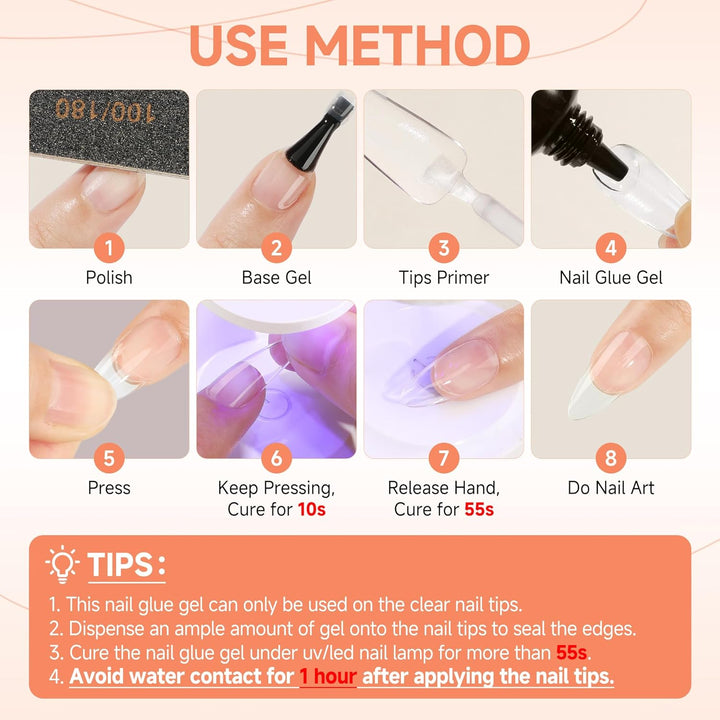 USE METHOD

100/180

1
Polish

2
Base Gel

3
Tips Primer

4
Nail Glue Gel

5
Press

6
Keep Pressing, Cure for 10s

7
Release Hand, Cure for 55s

8
Do Nail Art

TIPS:

1. This nail glue gel can only be used on the clear nail tips.
2. Dispense an ample amount of gel onto the nail tips to seal the edges.
3. Cure the nail glue gel under uv/led nail lamp for more than 55s.
4. Avoid water contact for 1 hour after applying the nail tips.