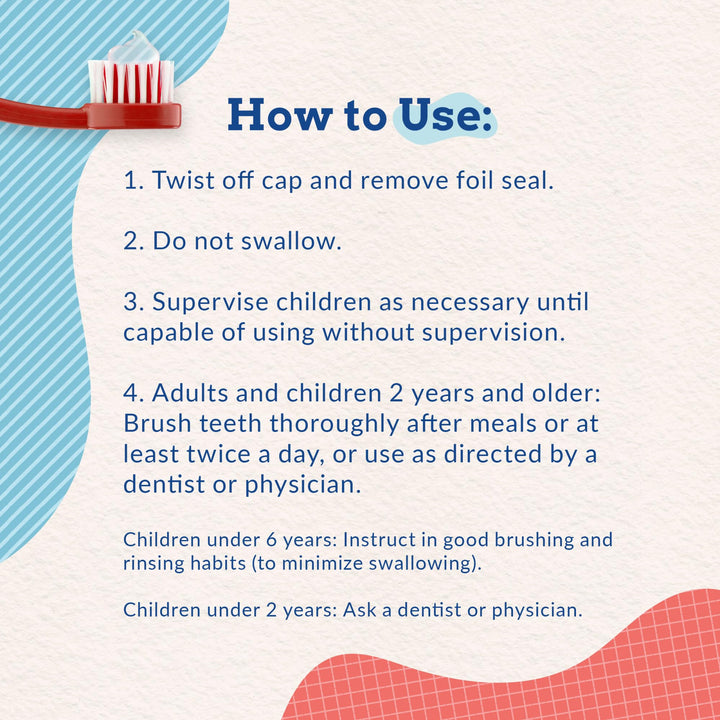 How to Use:

1. Twist off cap and remove foil seal.

2. Do not swallow.

3. Supervise children as necessary until capable of using without supervision.

4. Adults and children 2 years and older: Brush teeth thoroughly after meals or at least twice a day, or use as directed by a dentist or physician.

Children under 6 years: Instruct in good brushing and rinsing habits (to minimize swallowing).

Children under 2 years: Ask a dentist or physician.