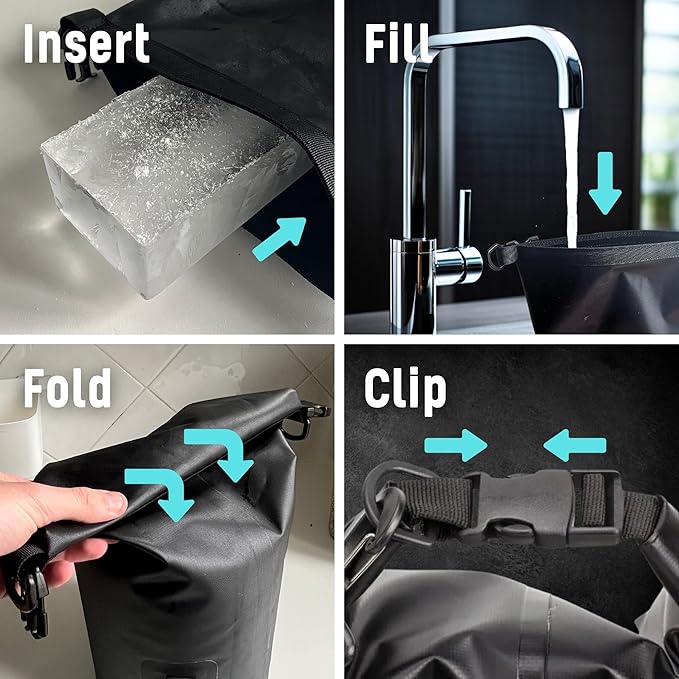 Insert

Fill

Fold

Clip