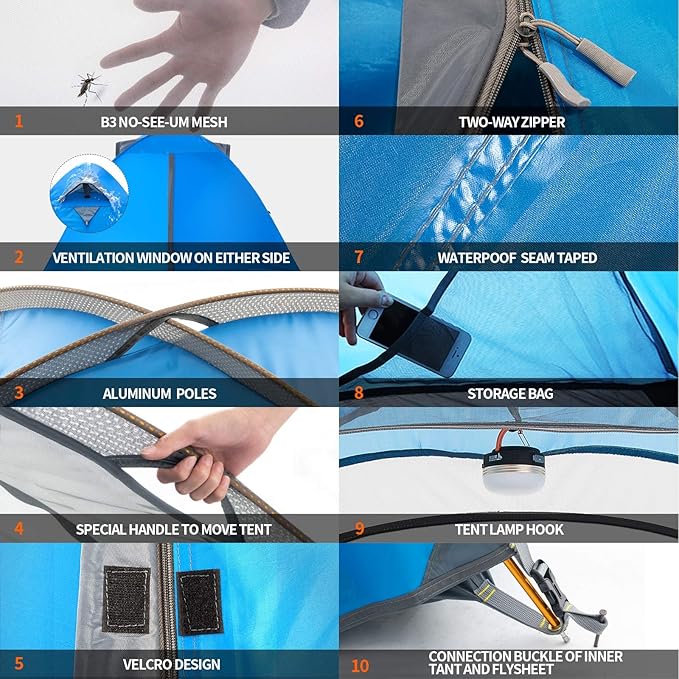 1 B3 NO-SEE-UM MESH

2 VENTILATION WINDOW ON EITHER SIDE

3 ALUMINUM POLES

4 SPECIAL HANDLE TO MOVE TENT

5 VELCRO DESIGN

6 TWO-WAY ZIPPER

7 WATERPOOF SEAM TAPED

8 STORAGE BAG

9 TENT LAMP HOOK

10 CONNECTION BUCKLE OF INNER TANT AND FLYSHEET