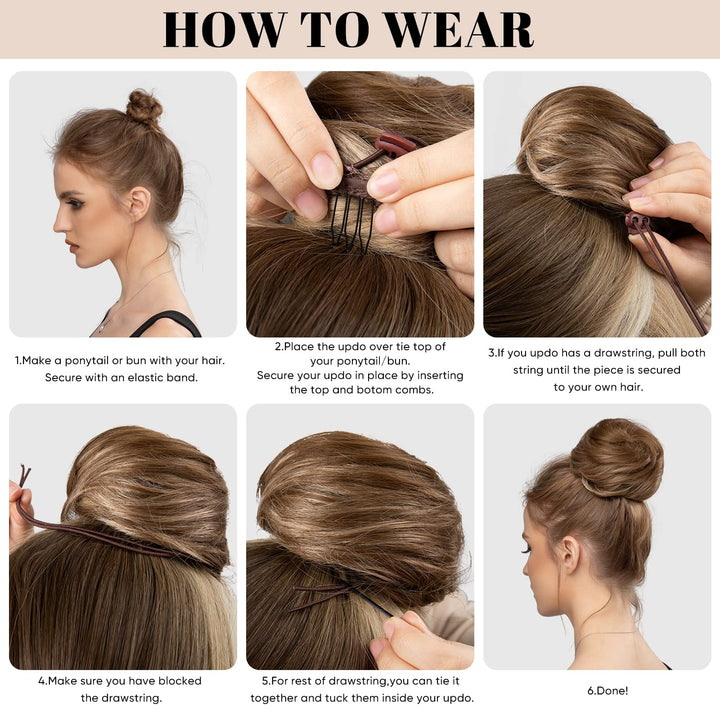 HOW TO WEAR

1.Make a ponytail or bun with your hair. Secure with an elastic band.

2.Place the updo over tie top of your ponytail/bun. Secure your updo in place by inserting the top and botom combs.

3.If you updo has a drawstring, pull both string until the piece is secured to your own hair.

4.Make sure you have blocked the drawstring.

5.For rest of drawstring,you can tie it together and tuck them inside your updo.

6.Done!