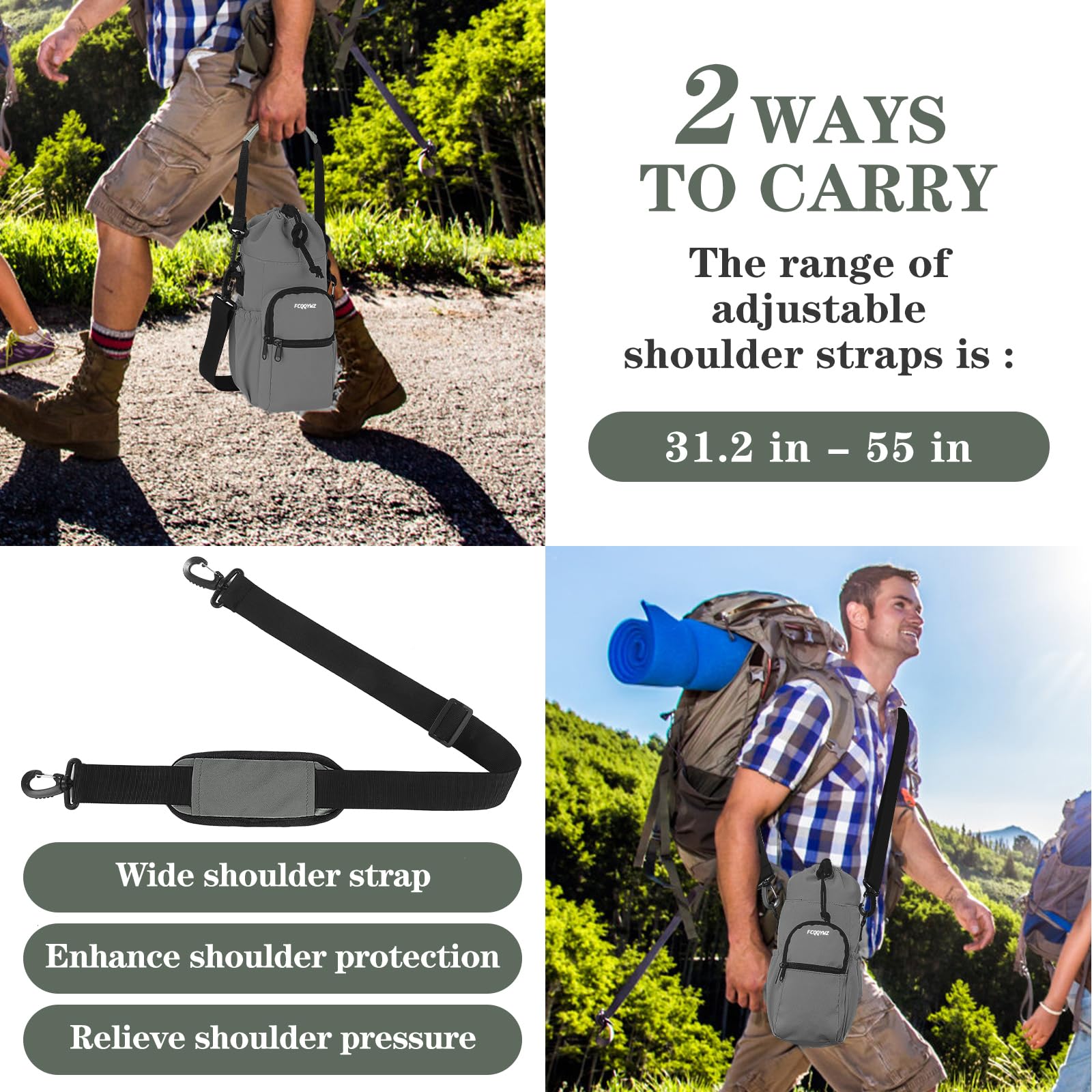 FCQQYWZ

2 WAYS TO CARRY

The range of adjustable shoulder straps is :

31.2 in – 55 in

Wide shoulder strap

Enhance shoulder protection

Relieve shoulder pressure

FCQQYWZ