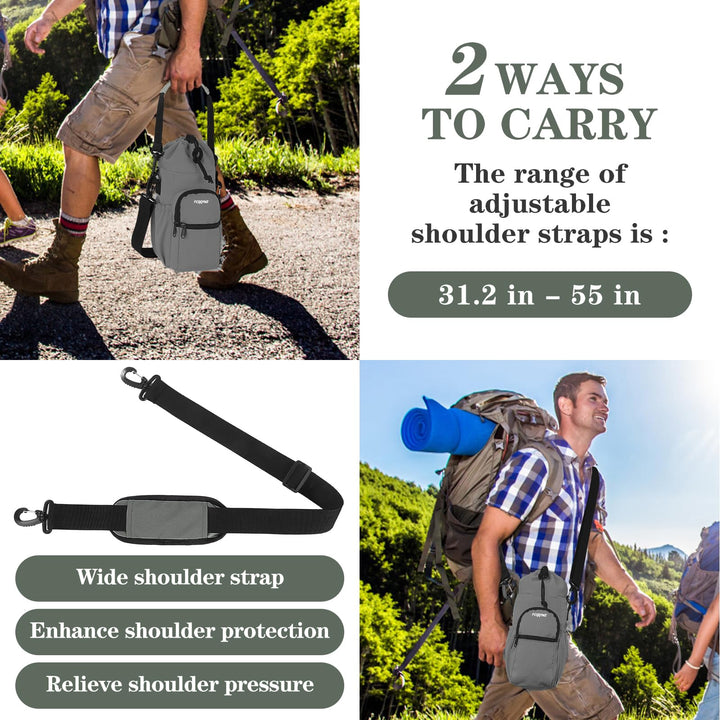 2 WAYS TO CARRY

The range of adjustable shoulder straps is :

31.2 in – 55 in

Wide shoulder strap

Enhance shoulder protection

Relieve shoulder pressure